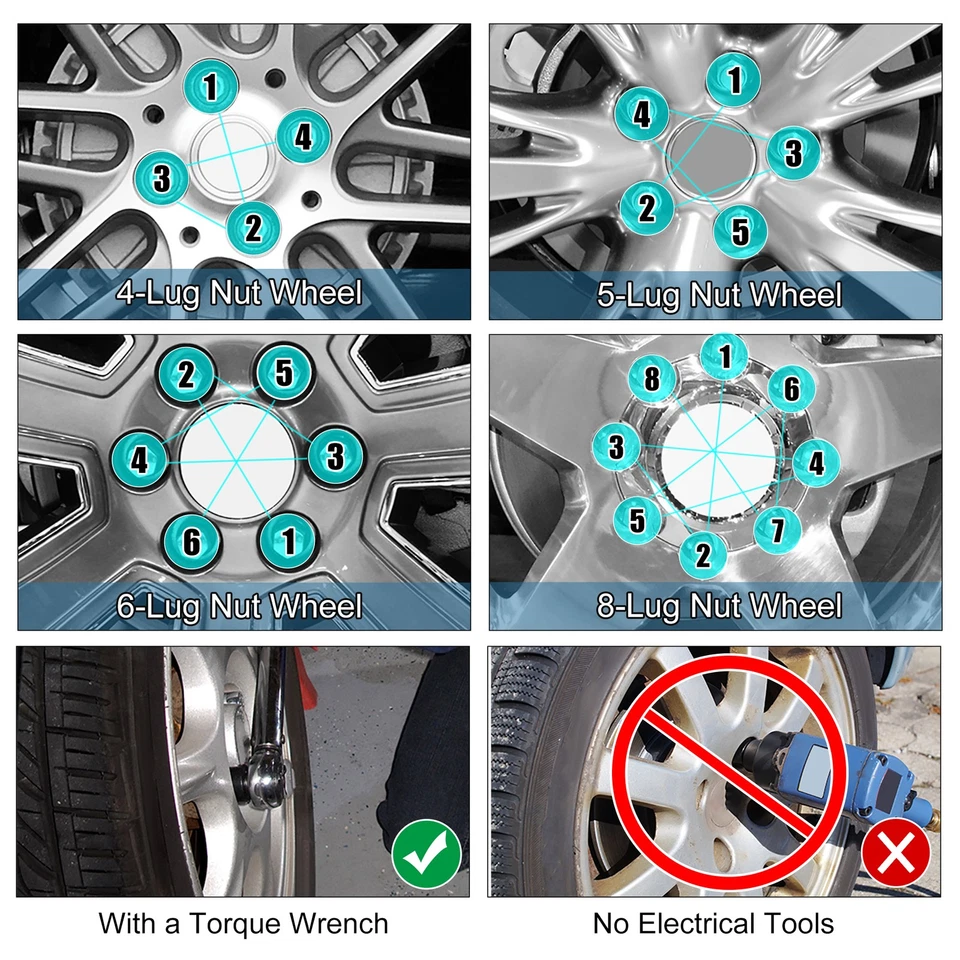 1
4
3
2
4-Lug Nut Wheel

1
4
3
2
5
5-Lug Nut Wheel

2
5
4
3
6
1
6-Lug Nut Wheel

1
8
6
3
4
5
7
2
8-Lug Nut Wheel

With a Torque Wrench

No Electrical Tools