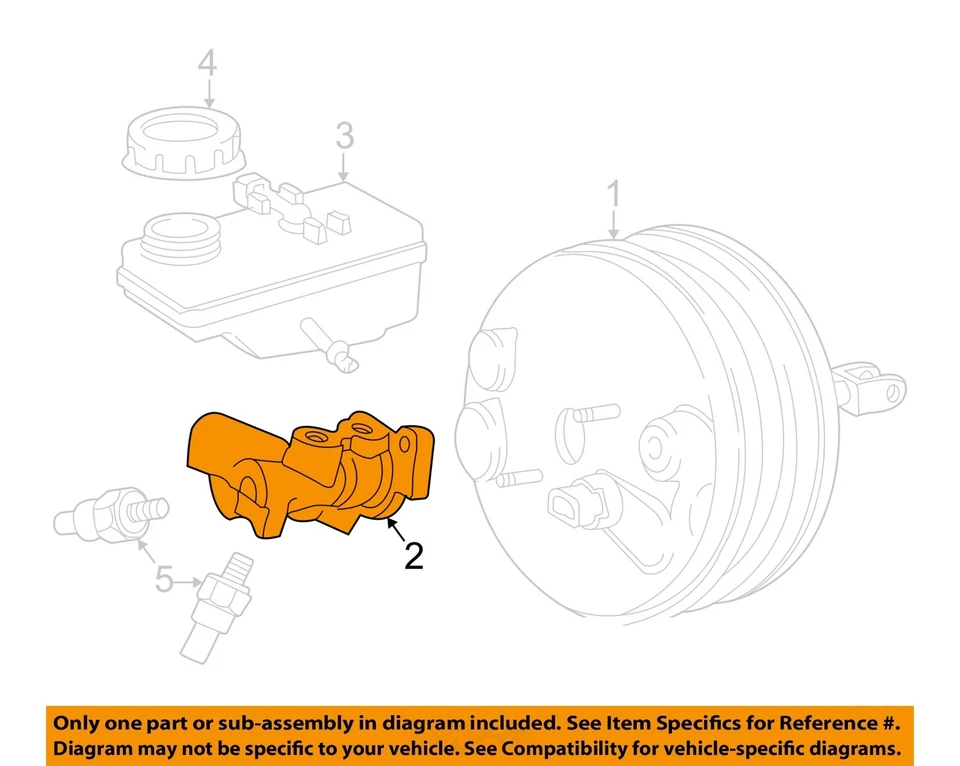 4

3

1

2

5

Only one part or sub-assembly in diagram included. See Item Specifics for Reference #.
Diagram may not be specific to your vehicle. See Compatibility for vehicle-specific diagrams.