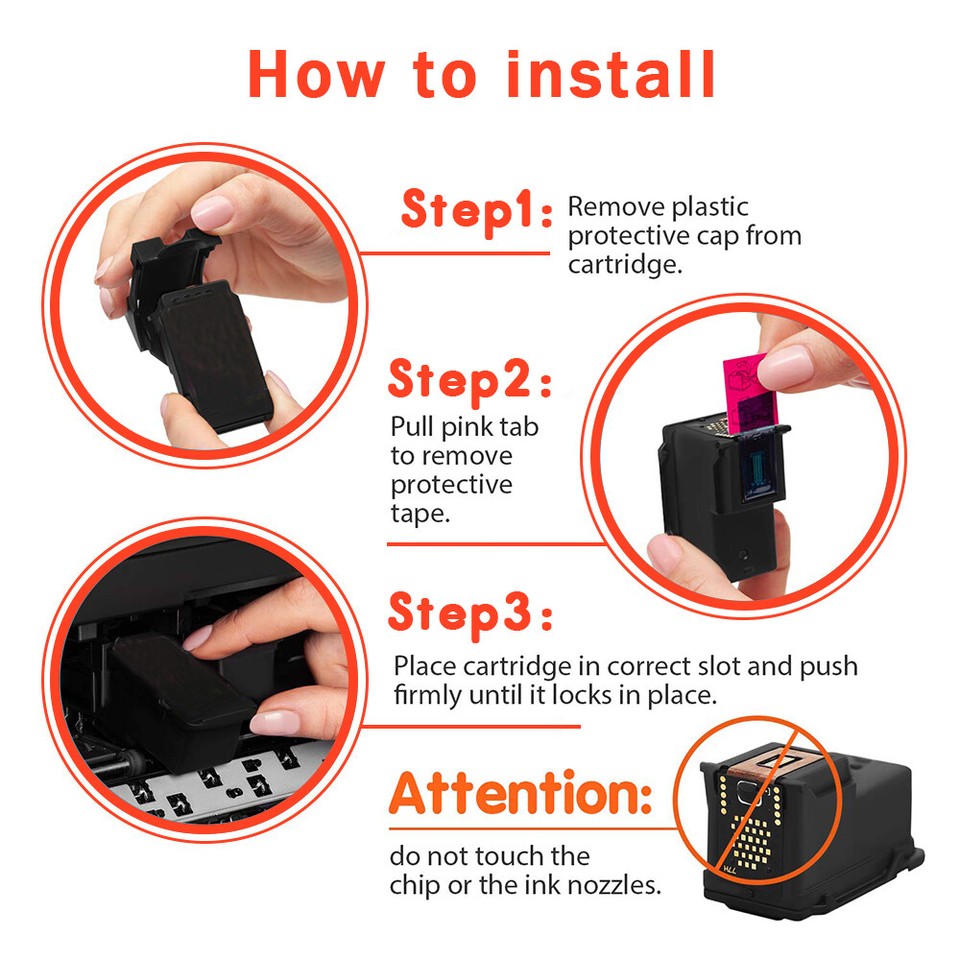 How to install

Step1: Remove plastic protective cap from cartridge.

Step2: Pull pink tab to remove protective tape.

Step3: Place cartridge in correct slot and push firmly until it locks in place.

Attention: do not touch the chip or the ink nozzles.