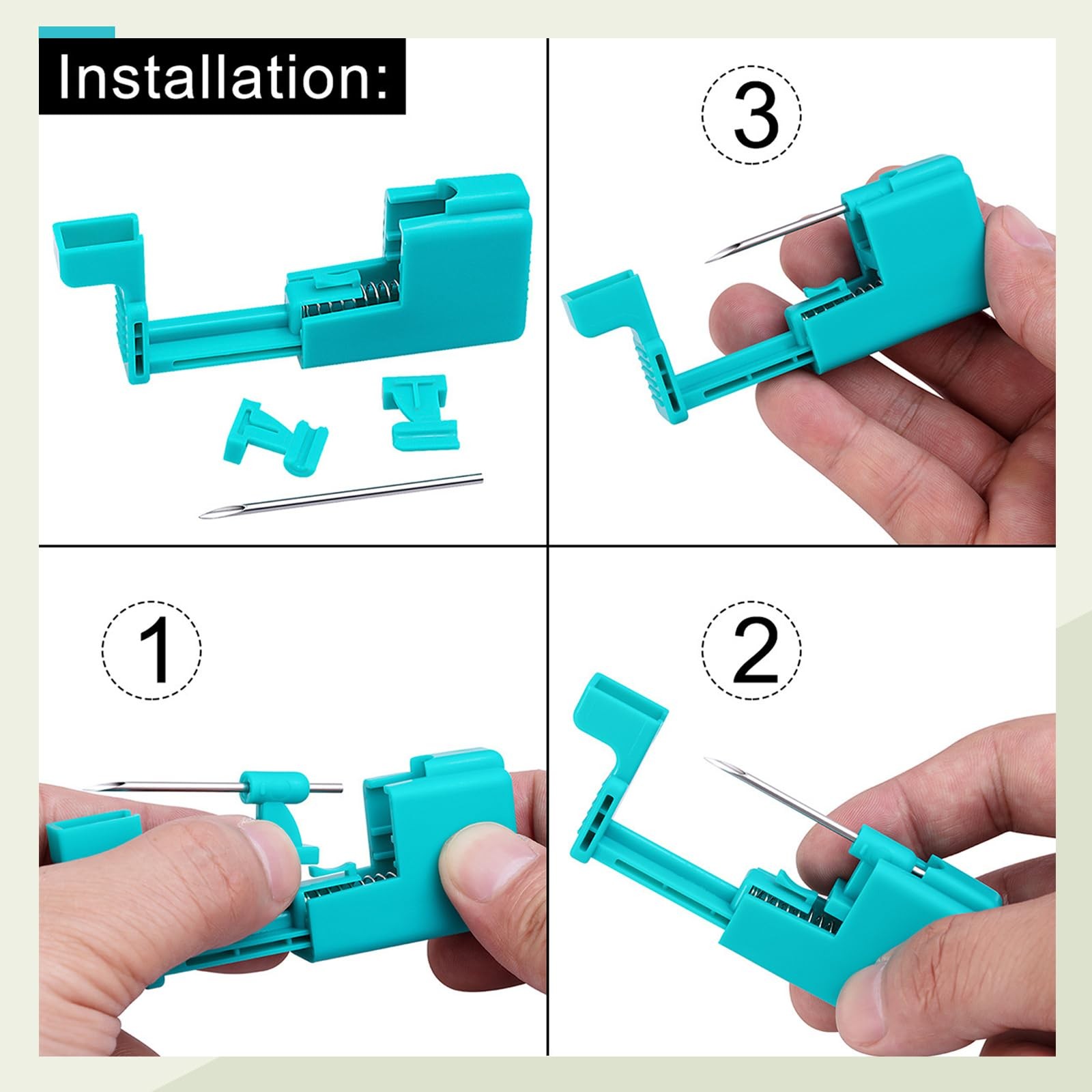 Installation:

3

1

2