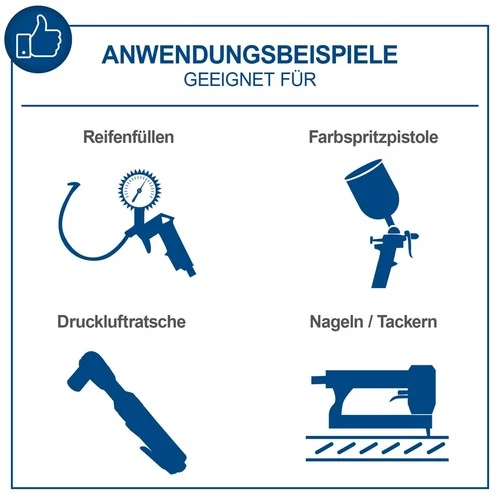 ANWENDUNGSBEISPIELE
GEEIGNET FÜR

Reifenfüllen

Farbspritzpistole

Druckluftratsche

Nageln / Tackern