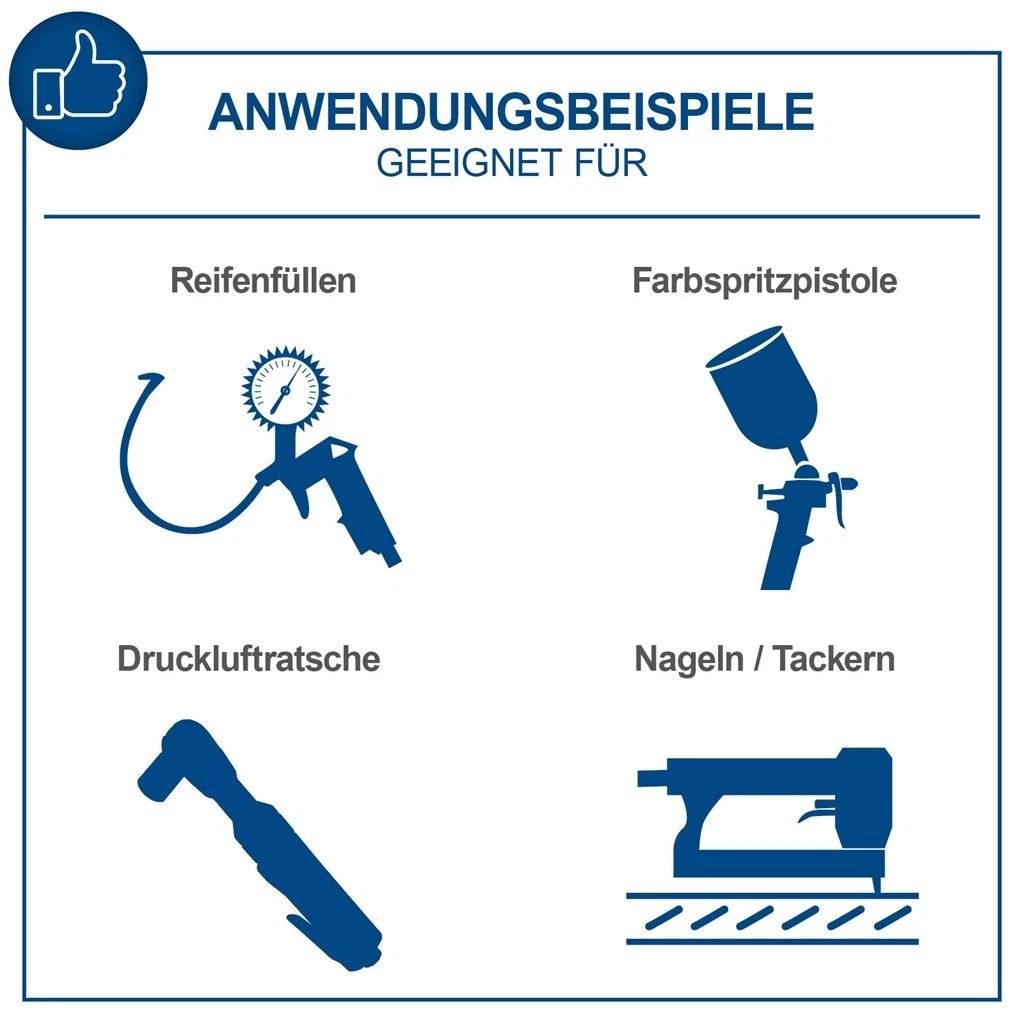 ANWENDUNGSBEISPIELE
GEEIGNET FÜR

Reifenfüllen

Farbspritzpistole

Druckluftratsche

Nageln / Tackern