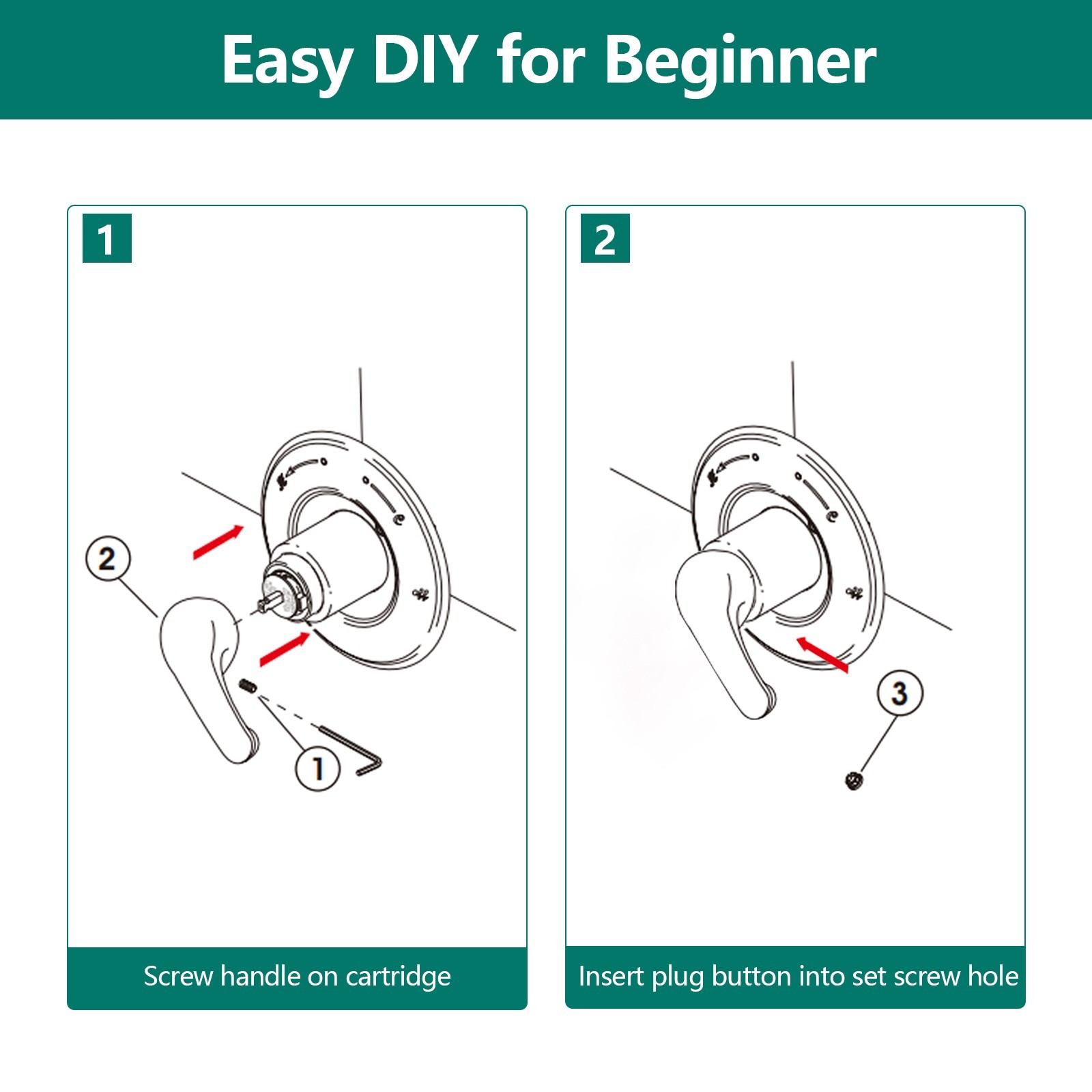 Easy DIY for Beginner

1

2

1

Screw handle on cartridge

2

3

Insert plug button into set screw hole