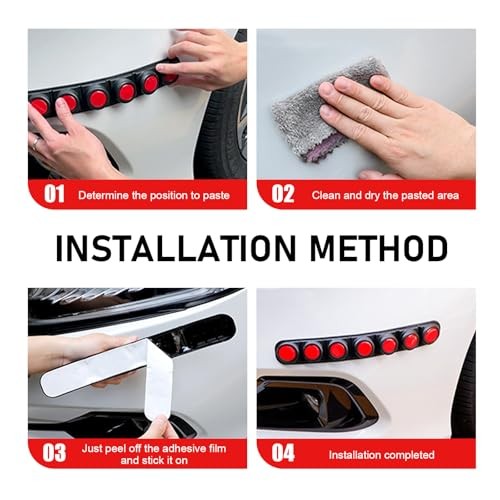 01 Determine the position to paste

02 Clean and dry the pasted area

INSTALLATION METHOD

03 Just peel off the adhesive film and stick it on

04 Installation completed