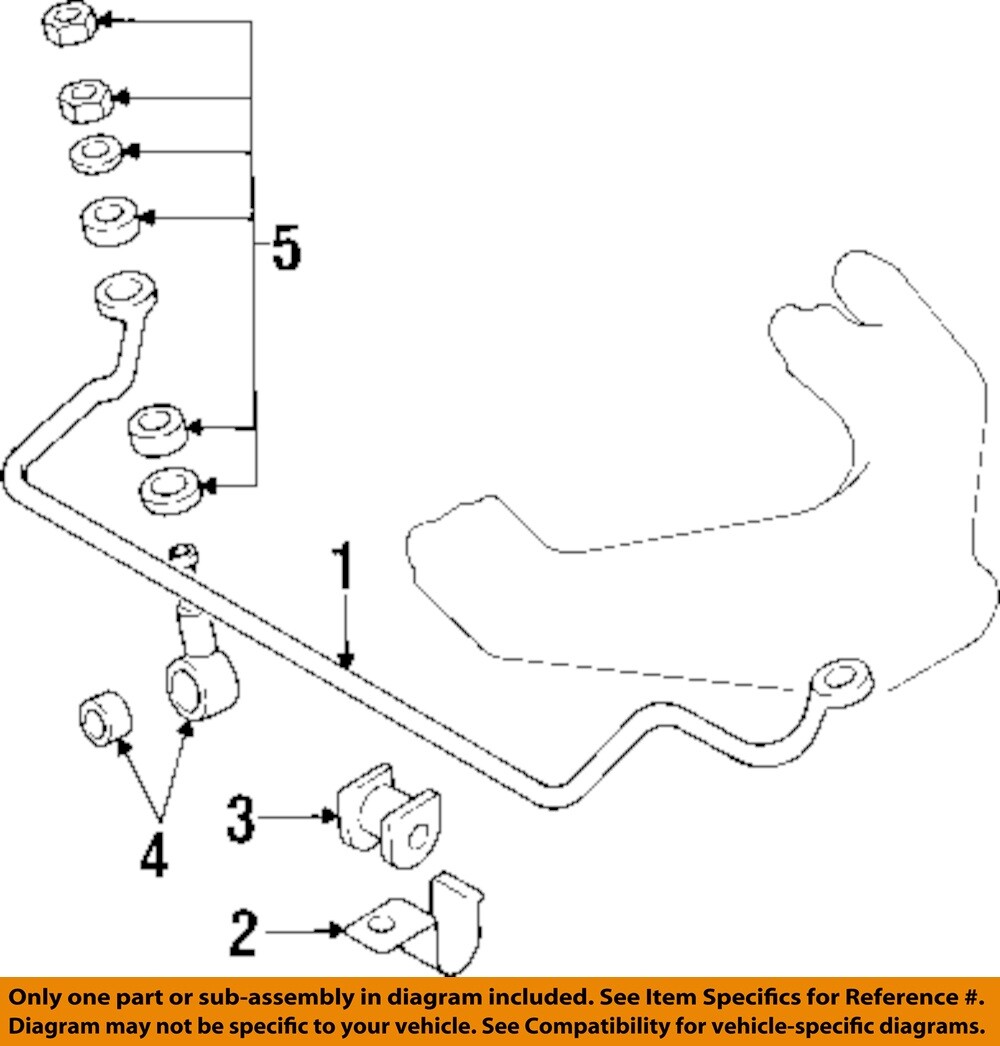 5

1

4

3

2

Only one part or sub-assembly in diagram included. See Item Specifics for Reference #.
Diagram may not be specific to your vehicle. See Compatibility for vehicle-specific diagrams.