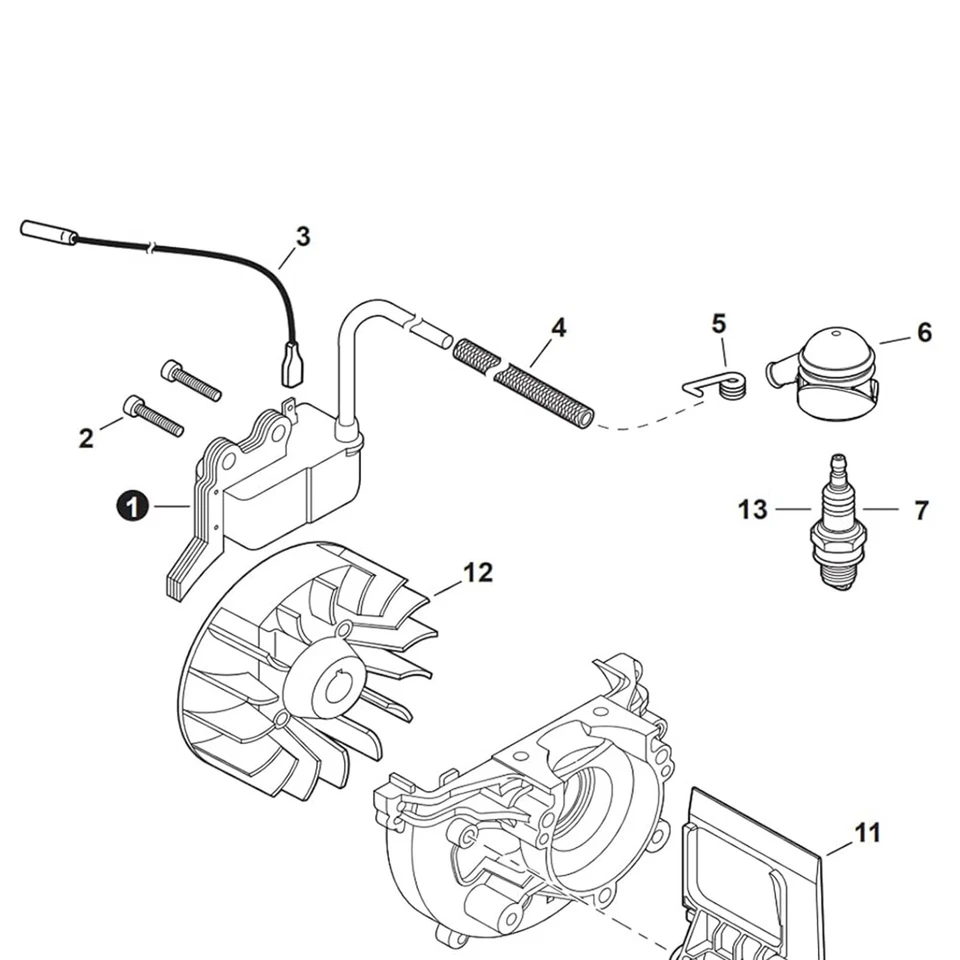 3
4
5
6
2
1
13
7
12
11