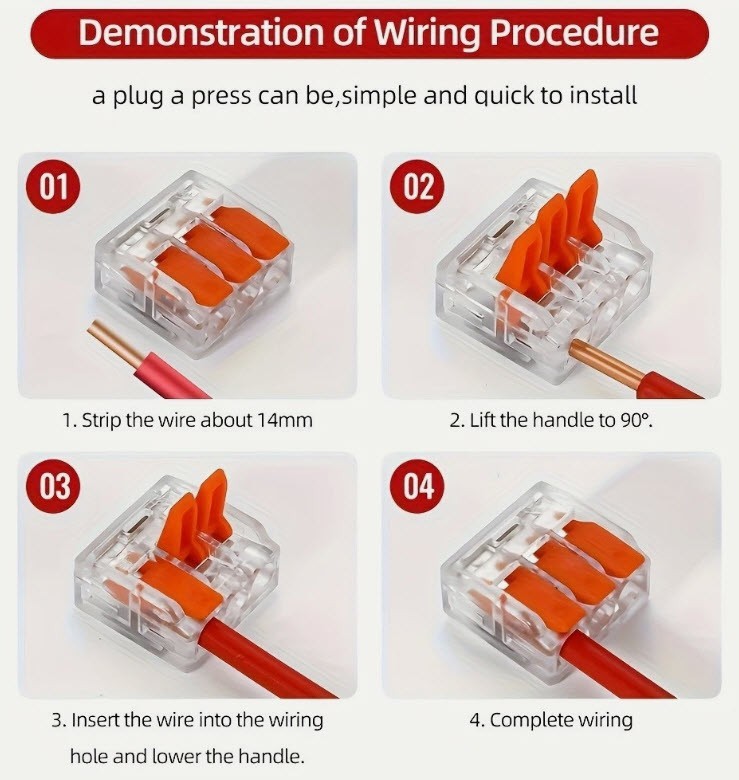 Demonstration of Wiring Procedure

a plug a press can be,simple and quick to install

01

1. Strip the wire about 14mm

02

2. Lift the handle to 90°.

03

3. Insert the wire into the wiring hole and lower the handle.

04

4. Complete wiring