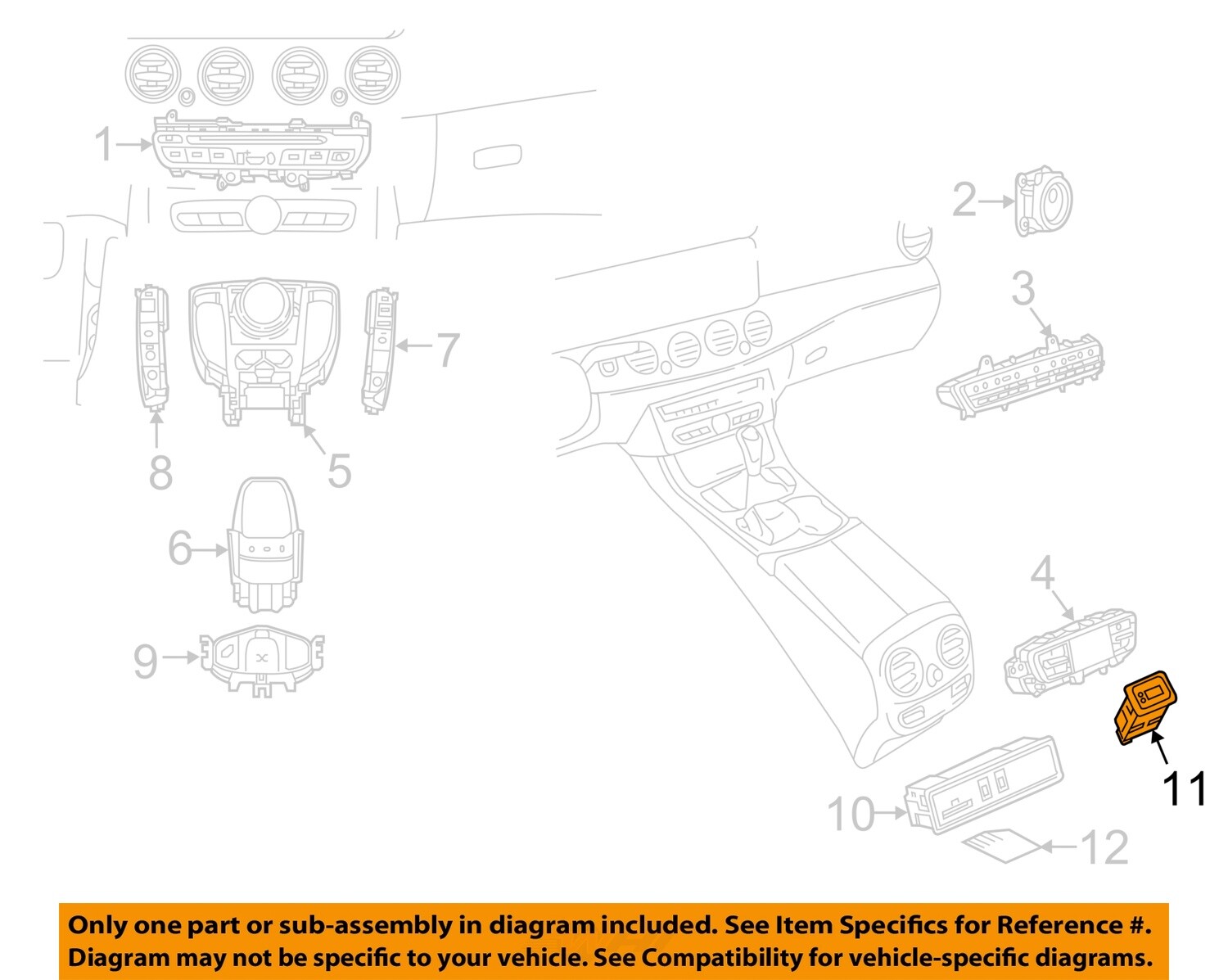 1
2
3
7
8
5
6
9
4
11
10
12

Only one part or sub-assembly in diagram included. See Item Specifics for Reference #.
Diagram may not be specific to your vehicle. See Compatibility for vehicle-specific diagrams.