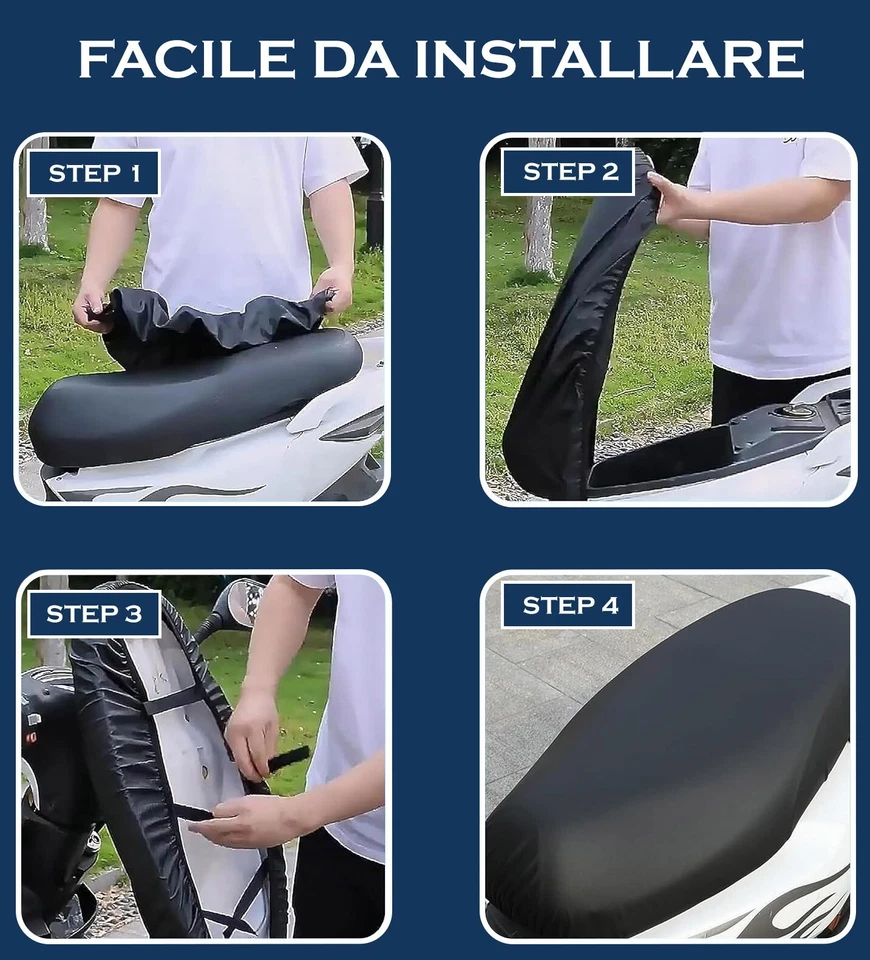 FACILE DA INSTALLARE

STEP 1

STEP 2

STEP 3

STEP 4