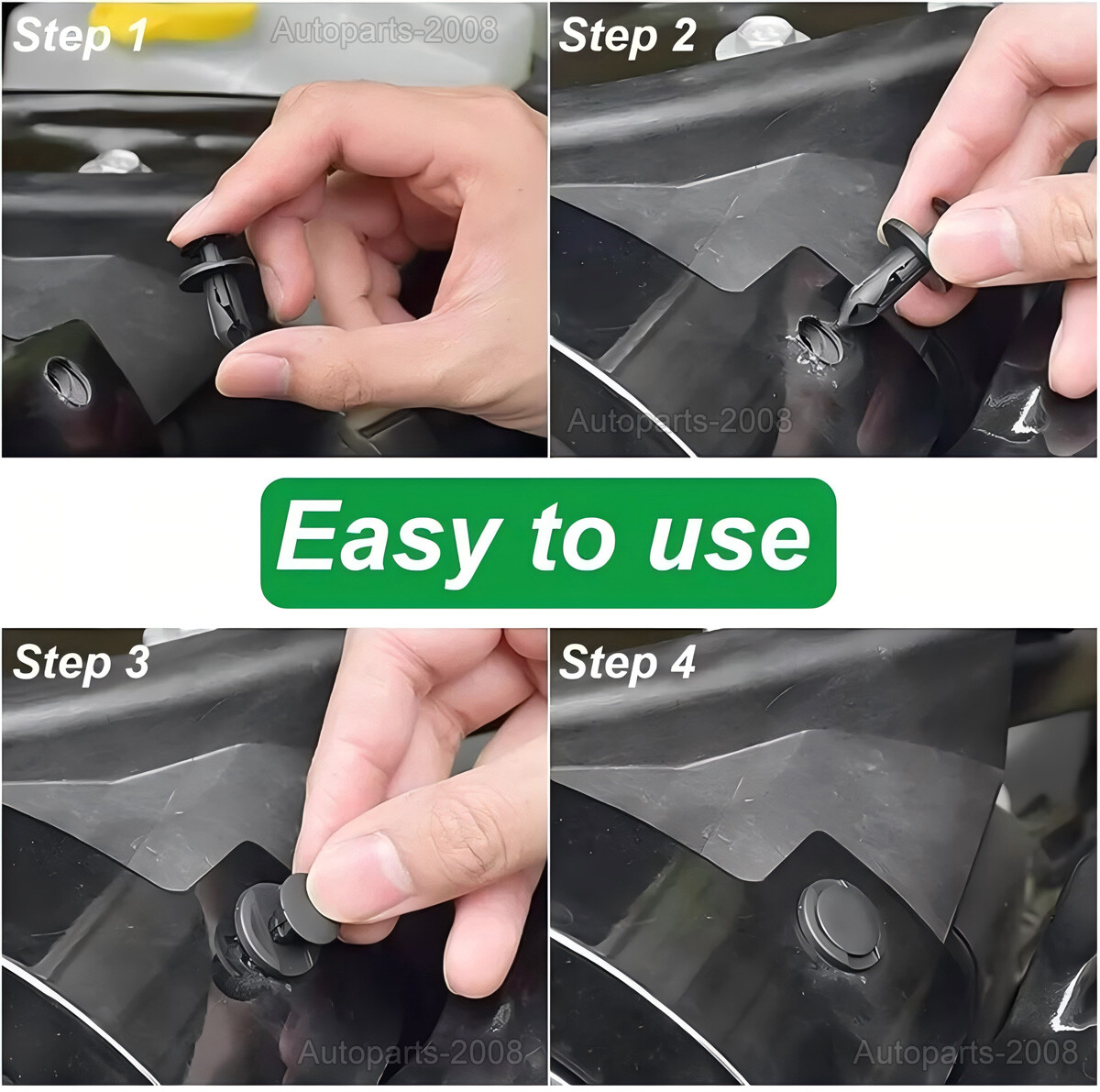 Step 1
Autoparts-2008

Step 2
Autoparts-2008

Easy to use

Step 3
Autoparts-2008

Step 4
Autoparts-2008