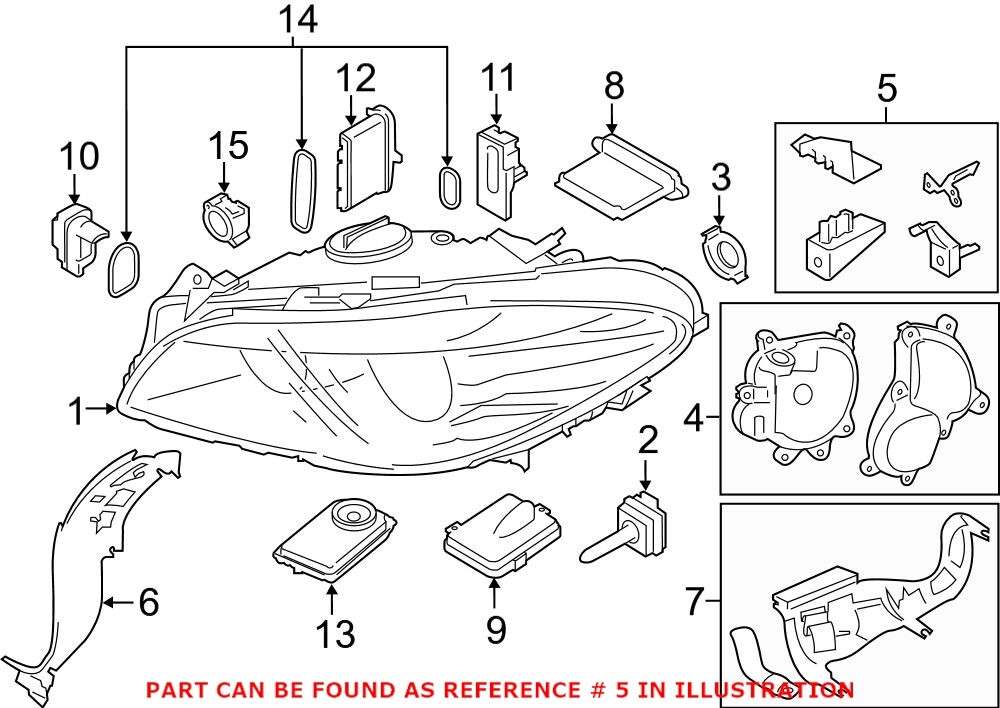 14
12
11
8
5
10
15
3
1
4
2
6
13
9
7
PART CAN BE FOUND AS REFERENCE # 5 IN ILLUSTRATION