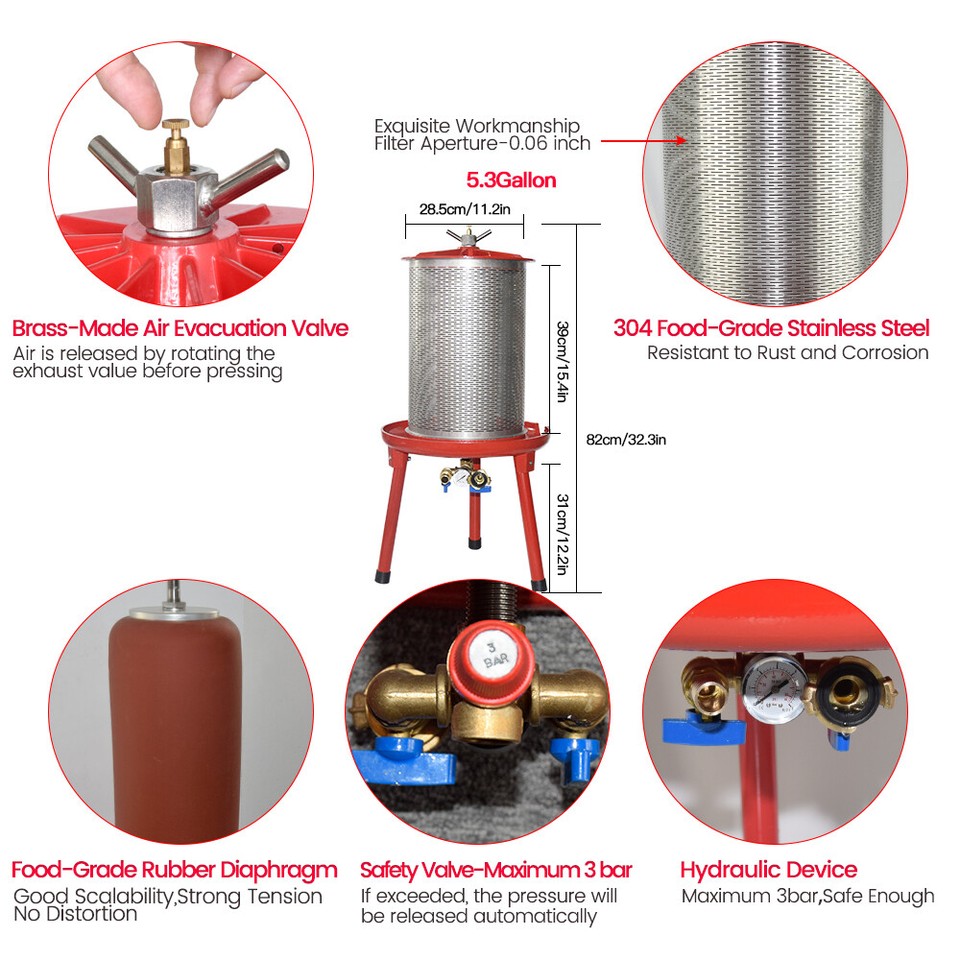 Exquisite Workmanship
Filter Aperture-0.06 inch

5.3Gallon

28.5cm/11.2in

39cm/15.4in

82cm/32.3in

31cm/12.2in

Brass-Made Air Evacuation Valve
Air is released by rotating the exhaust value before pressing

304 Food-Grade Stainless Steel
Resistant to Rust and Corrosion

3 BAR

Food-Grade Rubber Diaphragm
Good Scalability,Strong Tension
No Distortion

Safety Valve-Maximum 3 bar
If exceeded, the pressure will be released automatically

Hydraulic Device
Maximum 3bar,Safe Enough