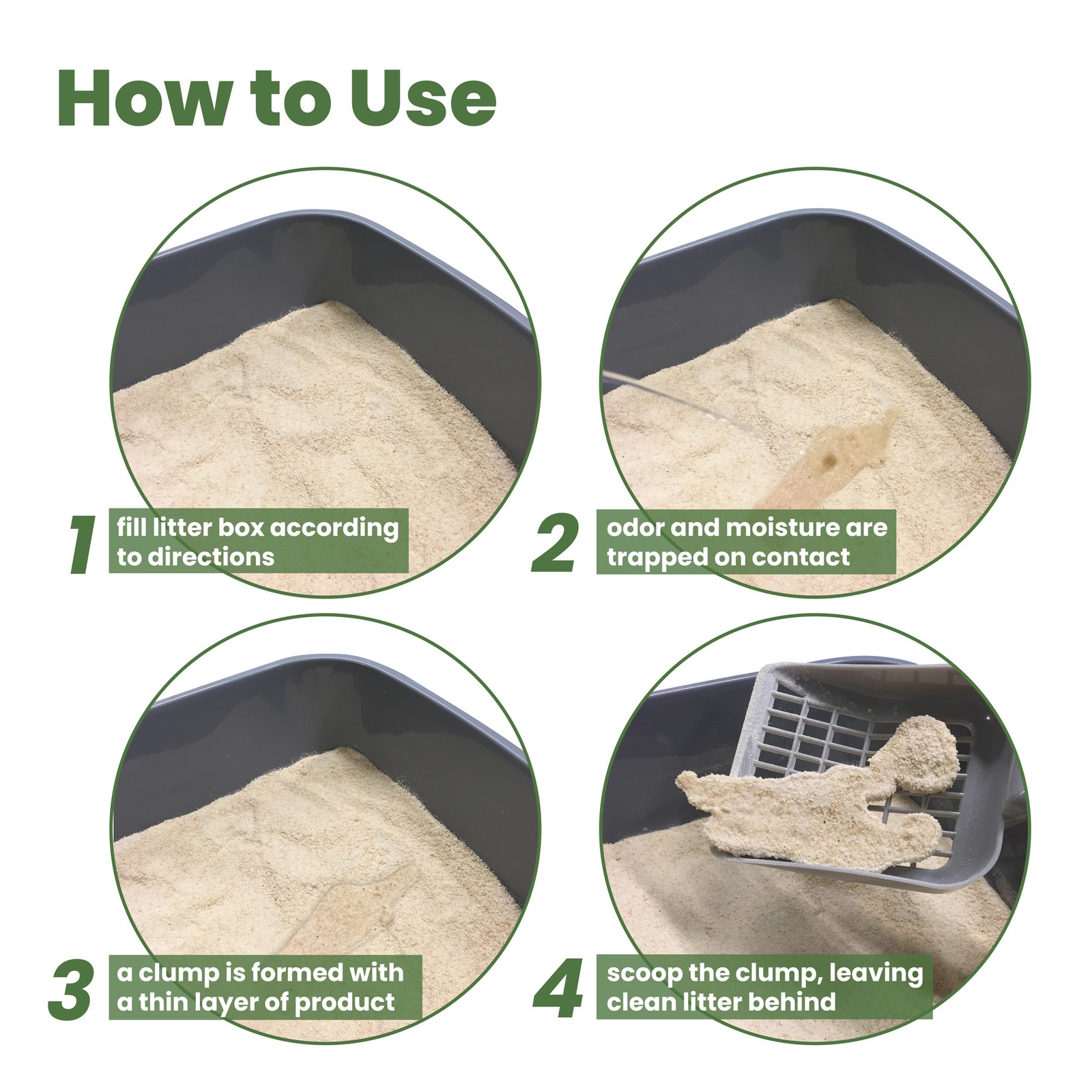 How to Use

1 fill litter box according to directions

2 odor and moisture are trapped on contact

3 a clump is formed with a thin layer of product

4 scoop the clump, leaving clean litter behind