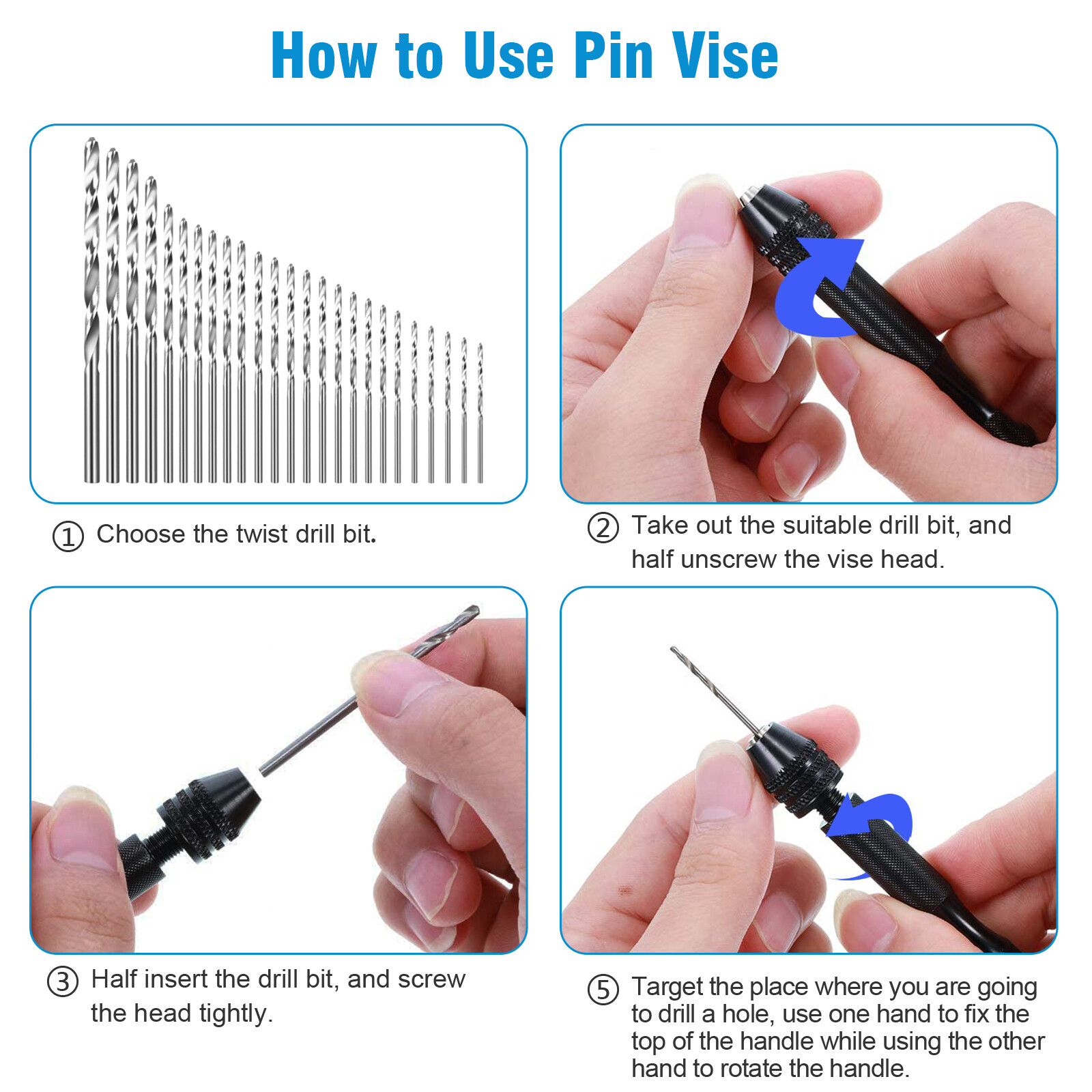 How to Use Pin Vise

① Choose the twist drill bit.

② Take out the suitable drill bit, and half unscrew the vise head.

③ Half insert the drill bit, and screw the head tightly.

⑤ Target the place where you are going to drill a hole, use one hand to fix the top of the handle while using the other hand to rotate the handle.