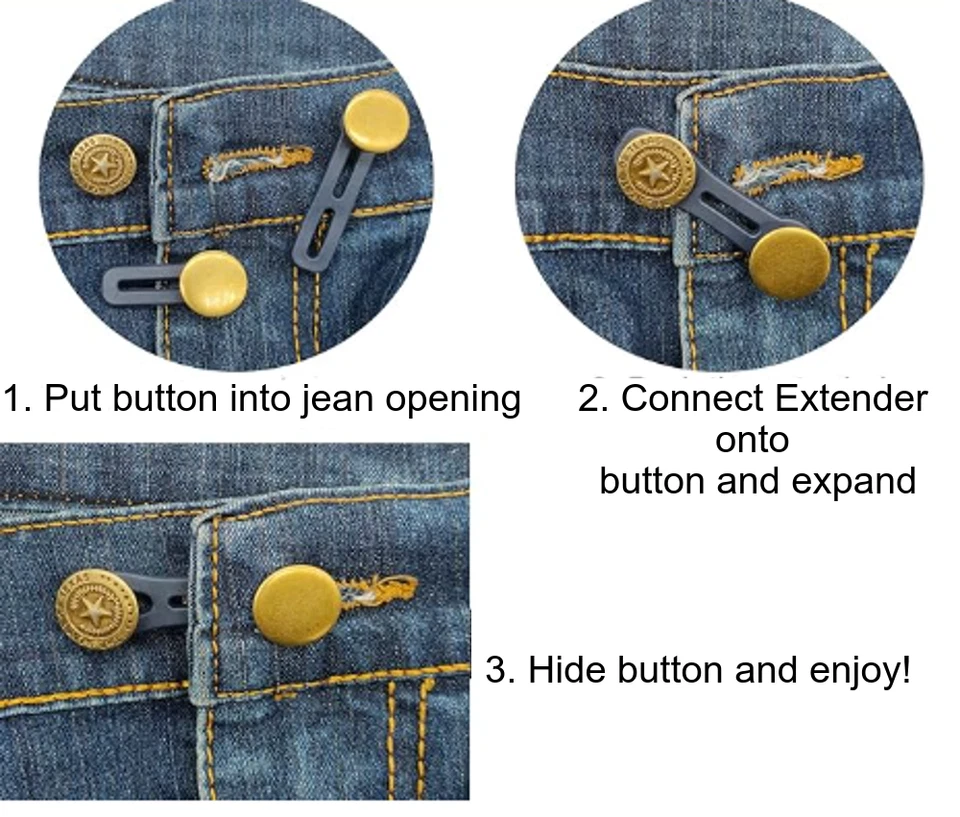 1. Put button into jean opening

2. Connect Extender onto button and expand

3. Hide button and enjoy!