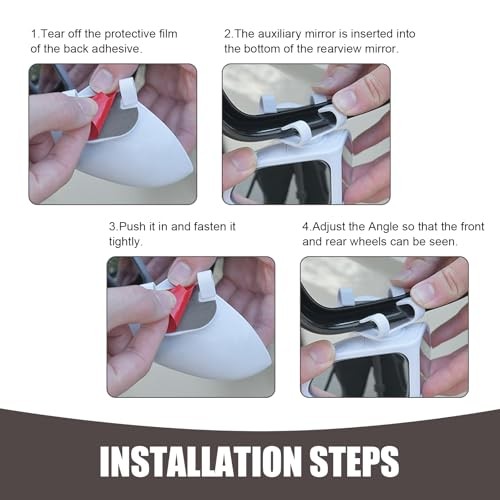 1.Tear off the protective film of the back adhesive.

2.The auxiliary mirror is inserted into the bottom of the rearview mirror.

3.Push it in and fasten it tightly.

4.Adjust the Angle so that the front and rear wheels can be seen.

INSTALLATION STEPS