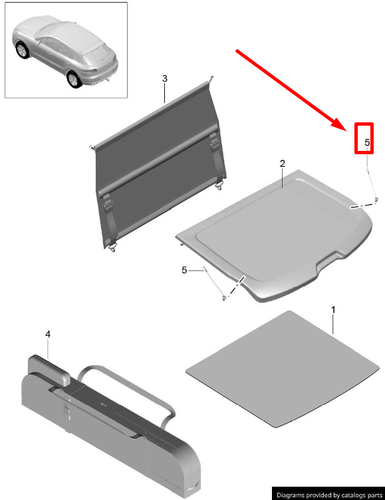 3
5
2
5
1
4
Diagrams provided by catalogs parts