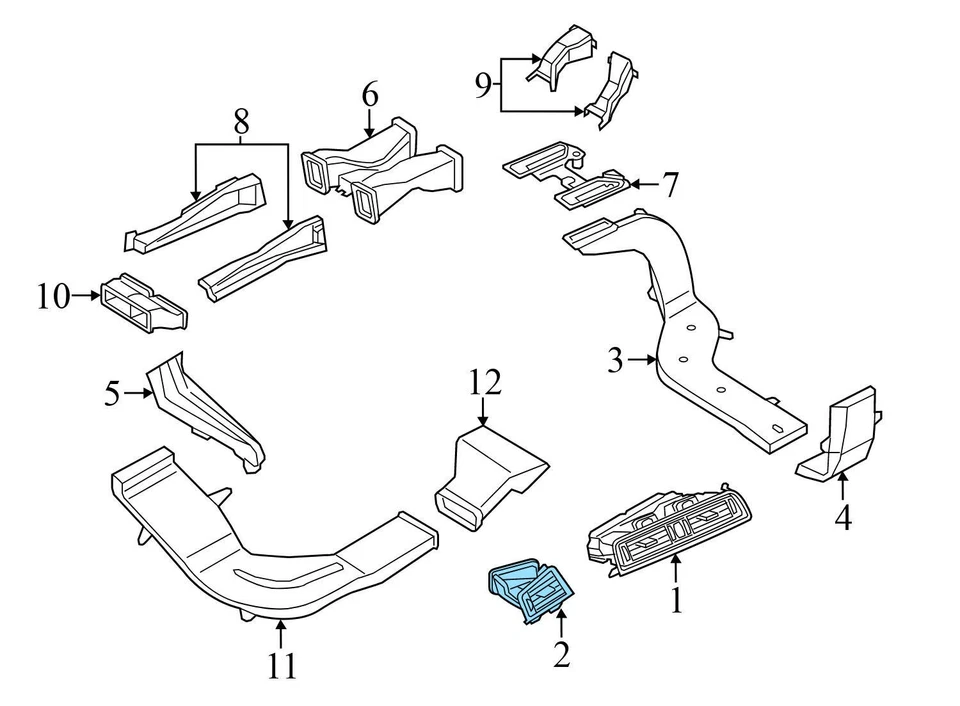 9
6
8
7
10
3
5
12
4
1
2
11