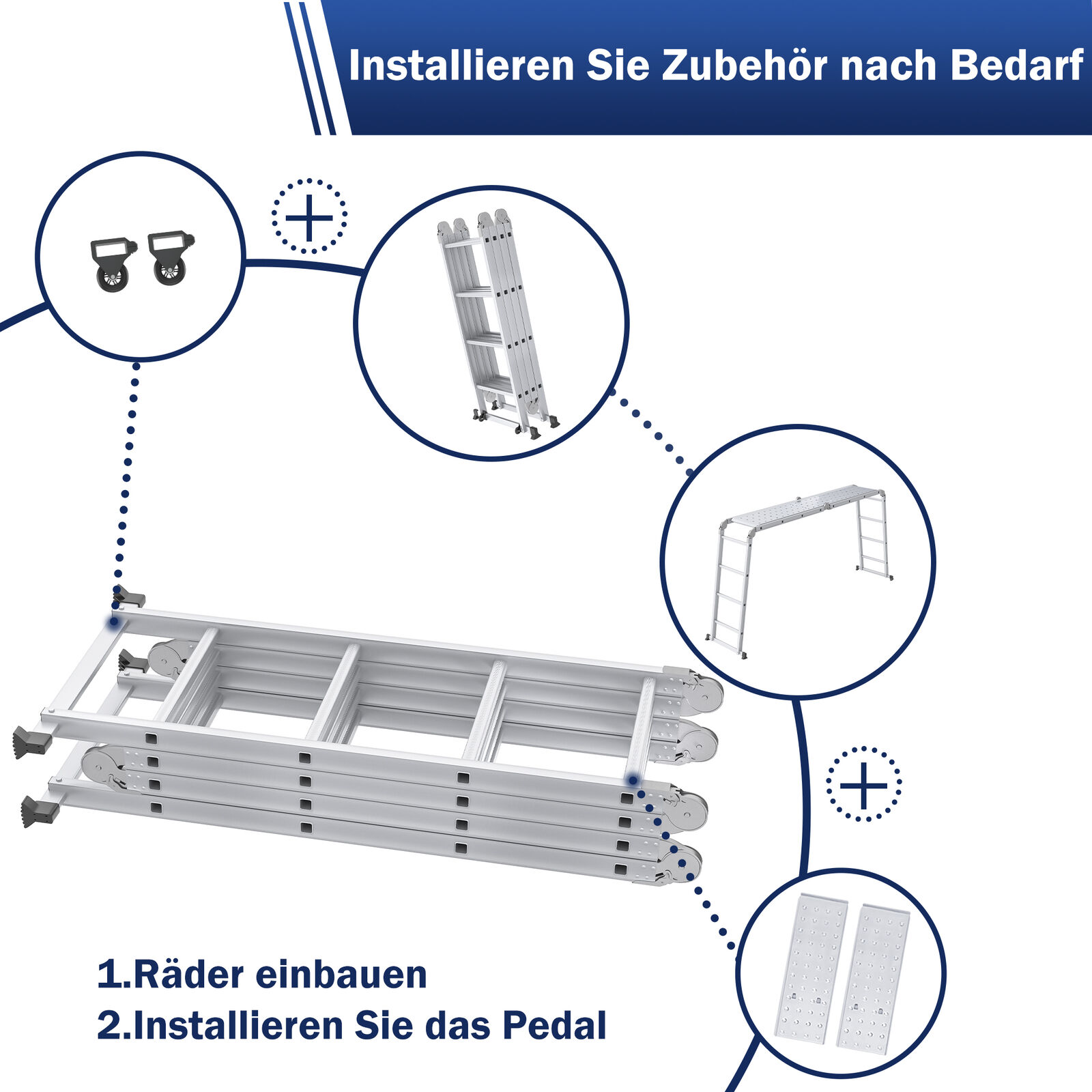 Installieren Sie Zubehör nach Bedarf

1.Räder einbauen
2.Installieren Sie das Pedal