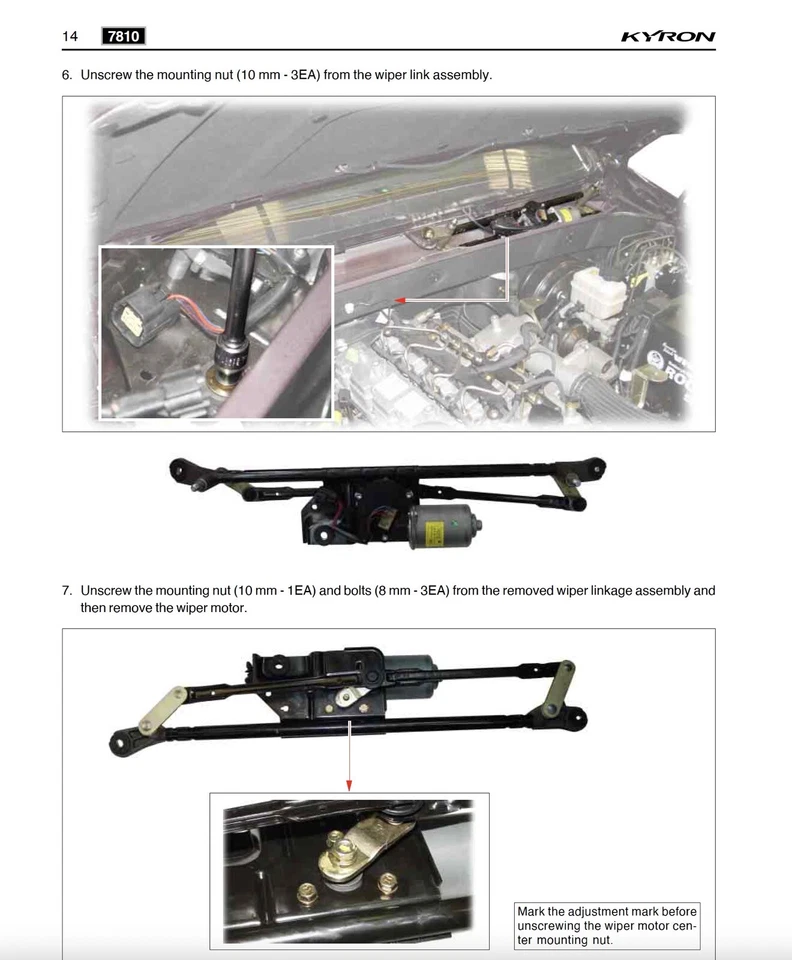 14 7810 KYRON

6. Unscrew the mounting nut (10 mm - 3EA) from the wiper link assembly.

7. Unscrew the mounting nut (10 mm - 1EA) and bolts (8 mm - 3EA) from the removed wiper linkage assembly and then remove the wiper motor.

Mark the adjustment mark before unscrewing the wiper motor center mounting nut.