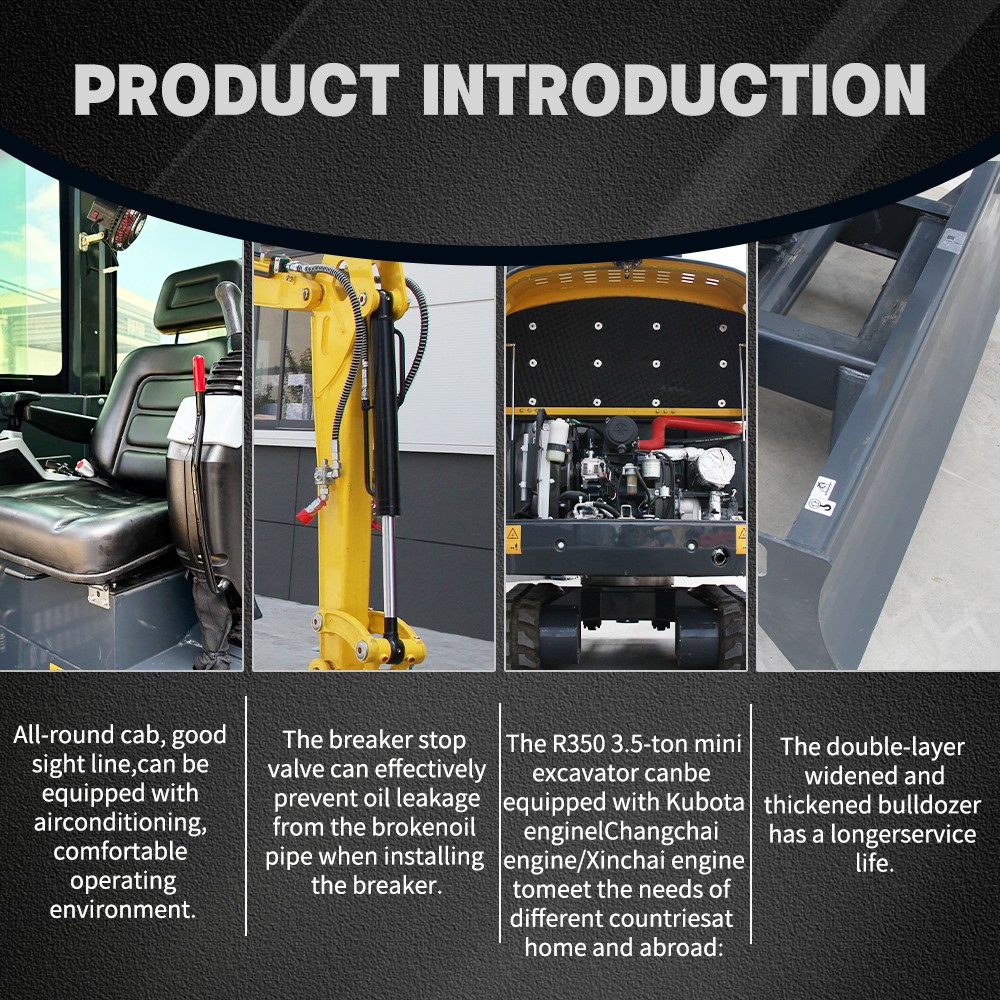 PRODUCT INTRODUCTION

All-round cab, good sight line,can be equipped with airconditioning, comfortable operating environment.

The breaker stop valve can effectively prevent oil leakage from the brokenoil pipe when installing the breaker.

The R350 3.5-ton mini excavator canbe equipped with Kubota enginelChangchai engine/Xinchai engine tomeet the needs of different countriesat home and abroad:

The double-layer widened and thickened bulldozer has a longerservice life.