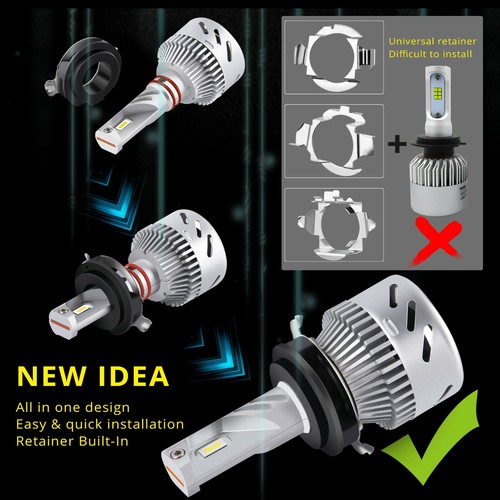 Universal retainer
Difficult to install

+

NEW IDEA

All in one design
Easy & quick installation
Retainer Built-In