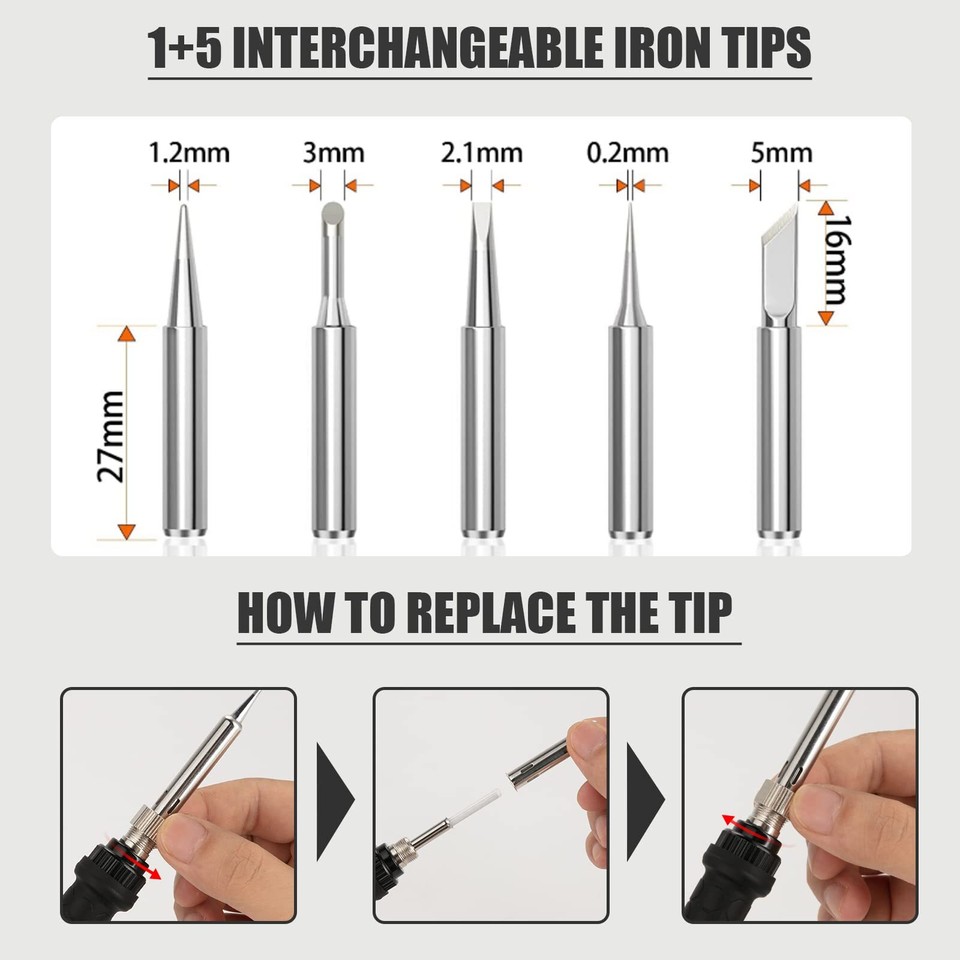 1+5 INTERCHANGEABLE IRON TIPS

1.2mm
3mm
2.1mm
0.2mm
5mm
16mm
27mm

HOW TO REPLACE THE TIP