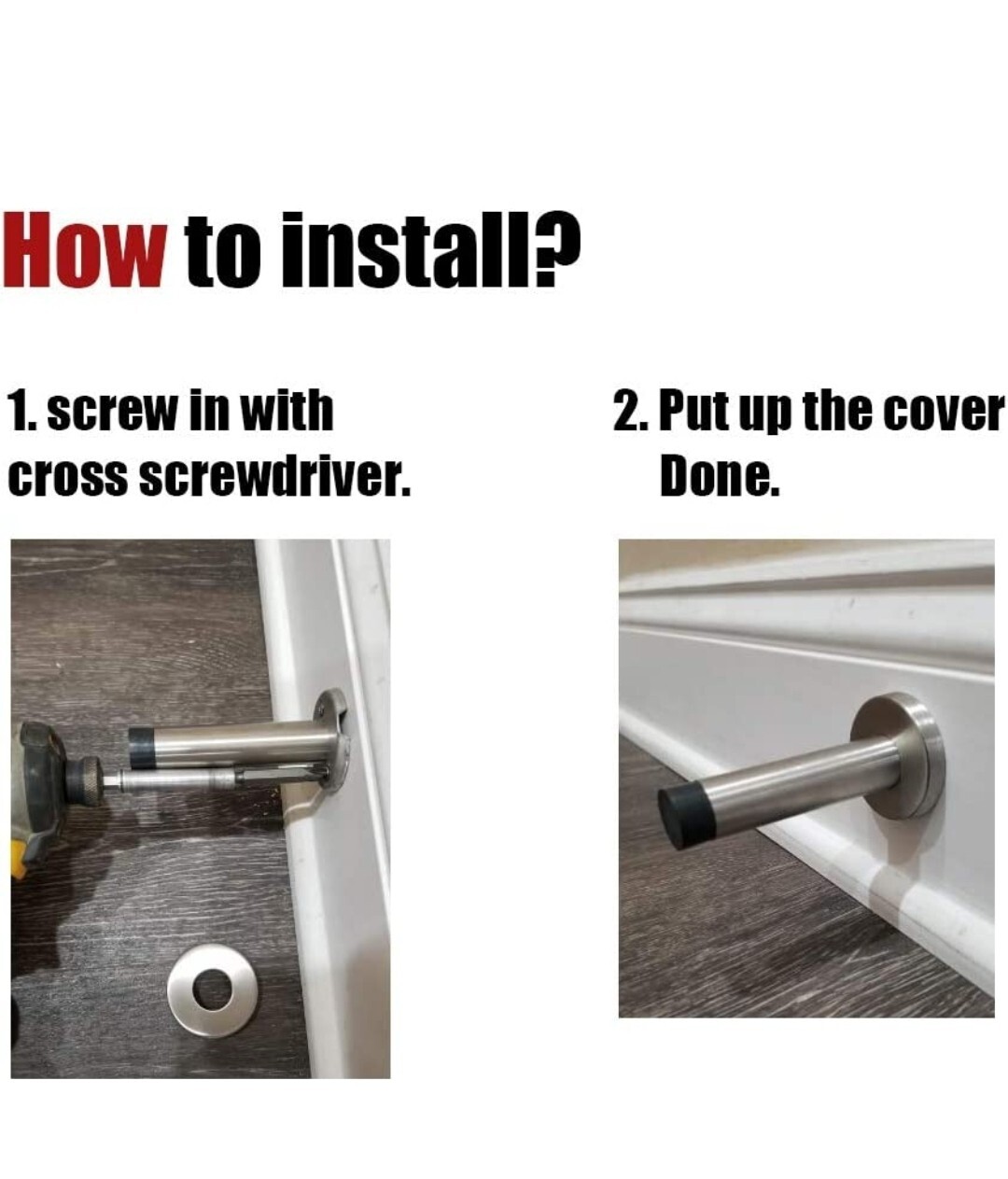 How to install?

1. screw in with cross screwdriver.

2. Put up the cover Done.