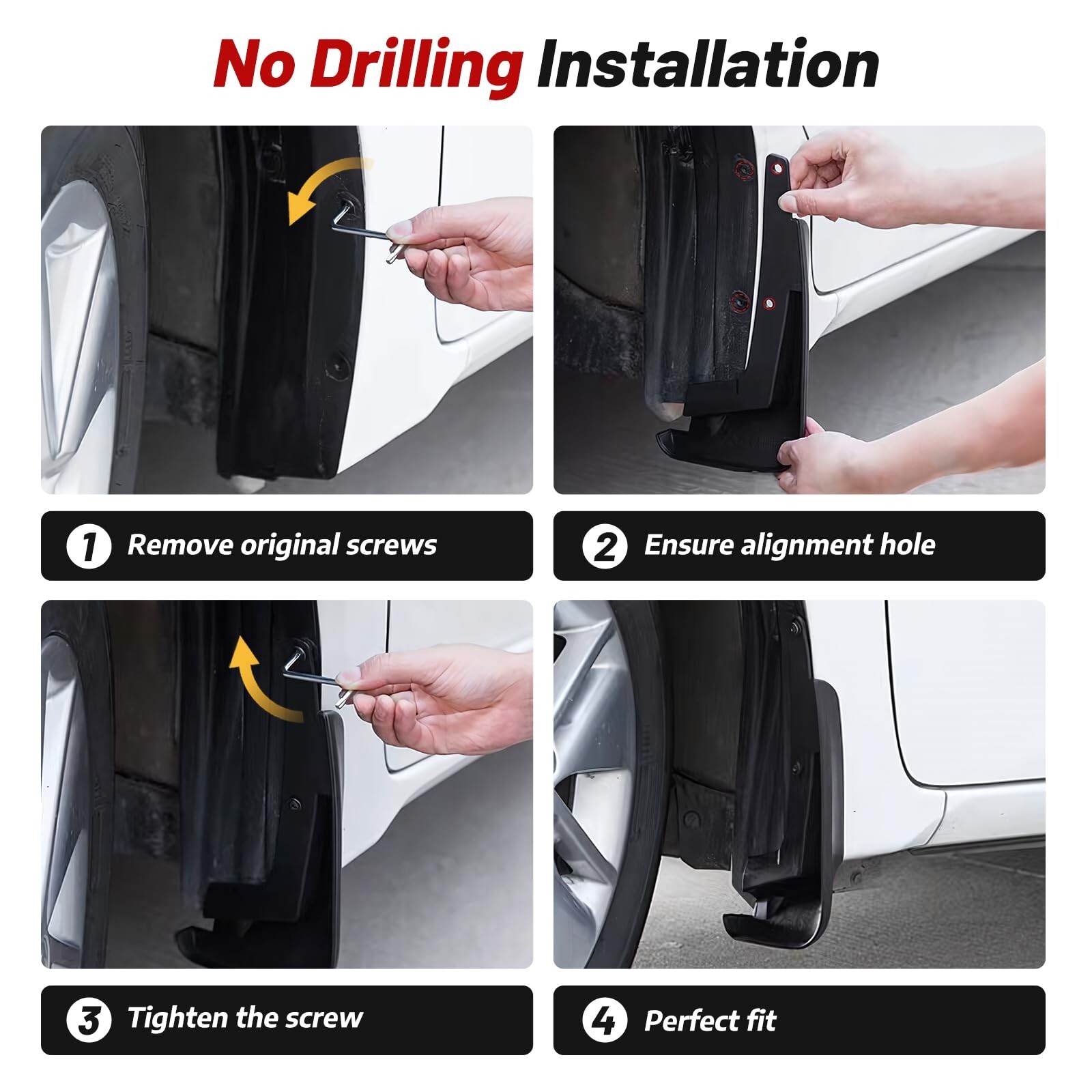 No Drilling Installation

1 Remove original screws

2 Ensure alignment hole

3 Tighten the screw

4 Perfect fit