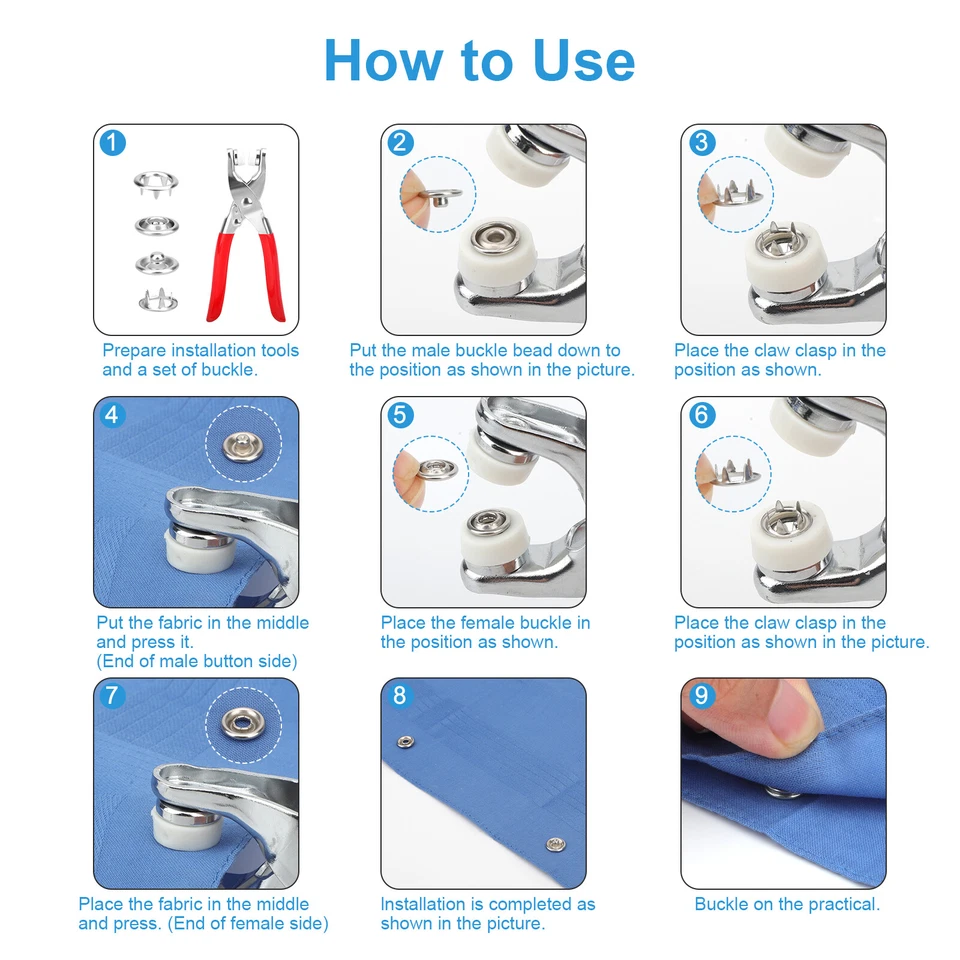 How to Use

1
Prepare installation tools and a set of buckle.

2
Put the male buckle bead down to the position as shown in the picture.

3
Place the claw clasp in the position as shown.

4
Put the fabric in the middle and press it.
(End of male button side)

5
Place the female buckle in the position as shown.

6
Place the claw clasp in the position as shown in the picture.

7
Place the fabric in the middle and press. (End of female side)

8
Installation is completed as shown in the picture.

9
Buckle on the practical.