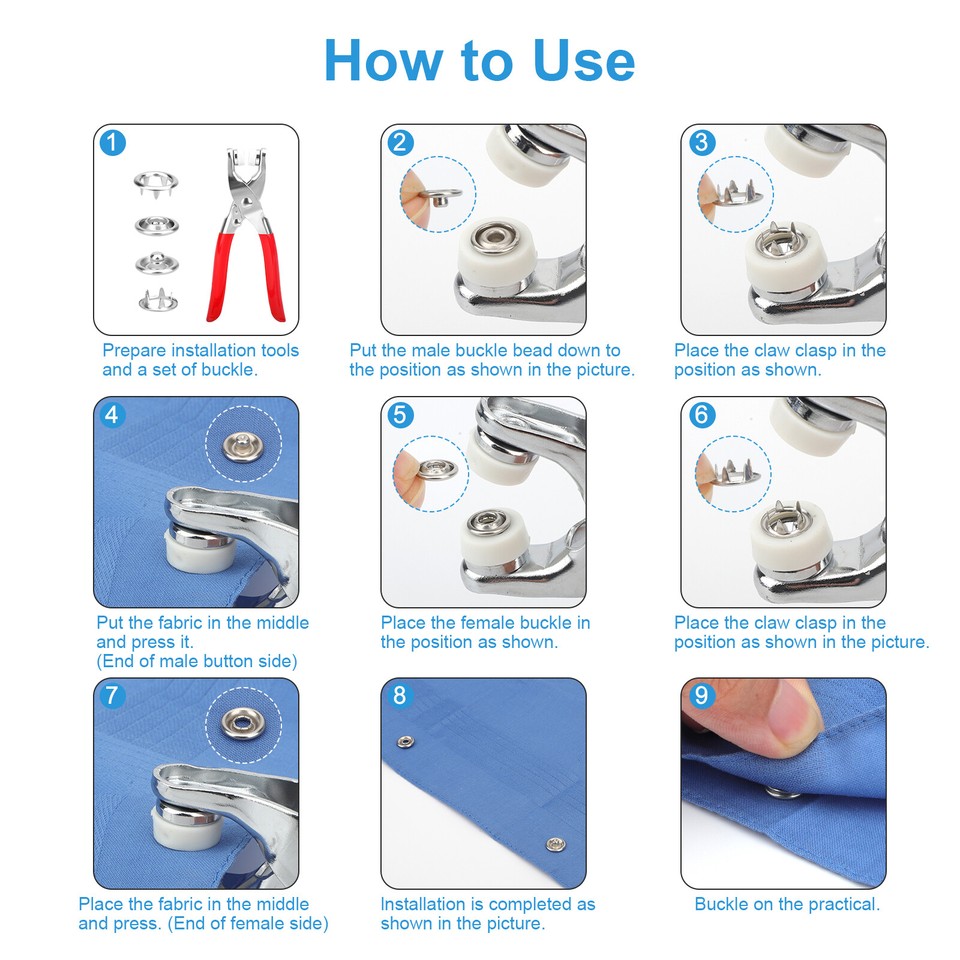 How to Use

1

Prepare installation tools and a set of buckle.

2

Put the male buckle bead down to the position as shown in the picture.

3

Place the claw clasp in the position as shown.

4

Put the fabric in the middle and press it. (End of male button side)

5

Place the female buckle in the position as shown.

6

Place the claw clasp in the position as shown in the picture.

7

Place the fabric in the middle and press. (End of female side)

8

Installation is completed as shown in the picture.

9

Buckle on the practical.