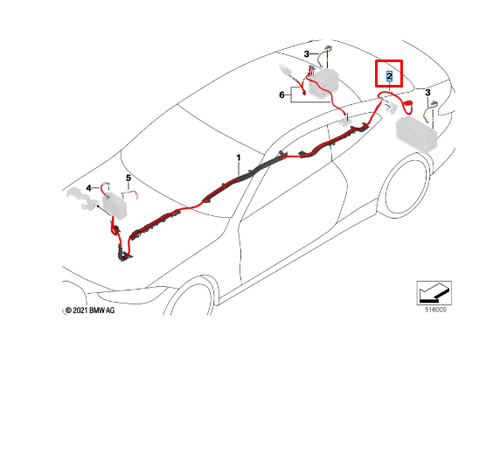 3
2
6
3
1
4
5
© 2021 BMW AG
516009