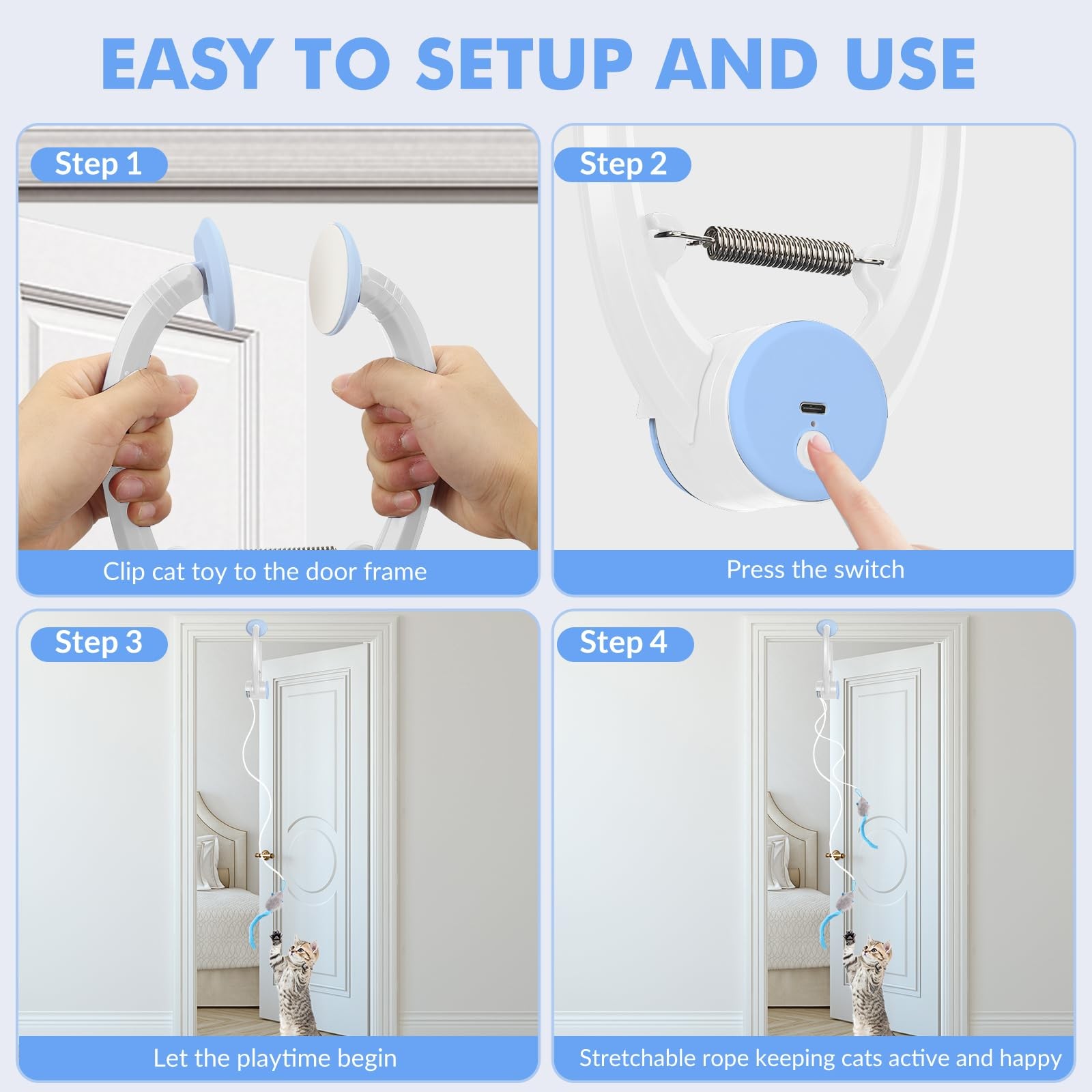 EASY TO SETUP AND USE

Step 1

Clip cat toy to the door frame

Step 2

Press the switch

Step 3

Let the playtime begin

Step 4

Stretchable rope keeping cats active and happy