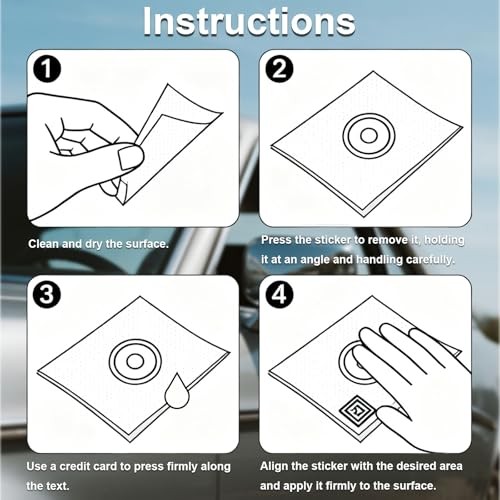 Instructions

1

Clean and dry the surface.

2

Press the sticker to remove it, holding it at an angle and handling carefully.

3

Use a credit card to press firmly along the text.

4

Align the sticker with the desired area and apply it firmly to the surface.