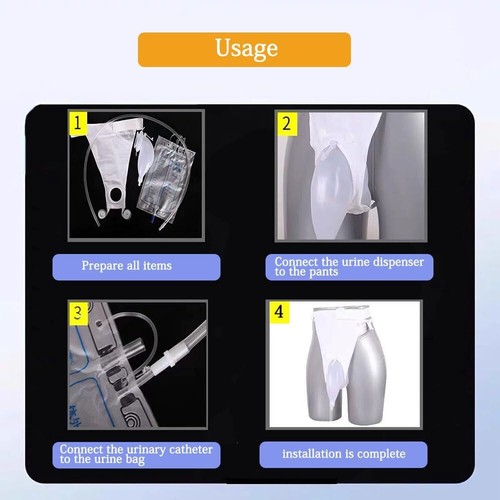 Usage

1

Prepare all items

2

Connect the urine dispenser to the pants

3

Connect the urinary catheter to the urine bag

4

installation is complete