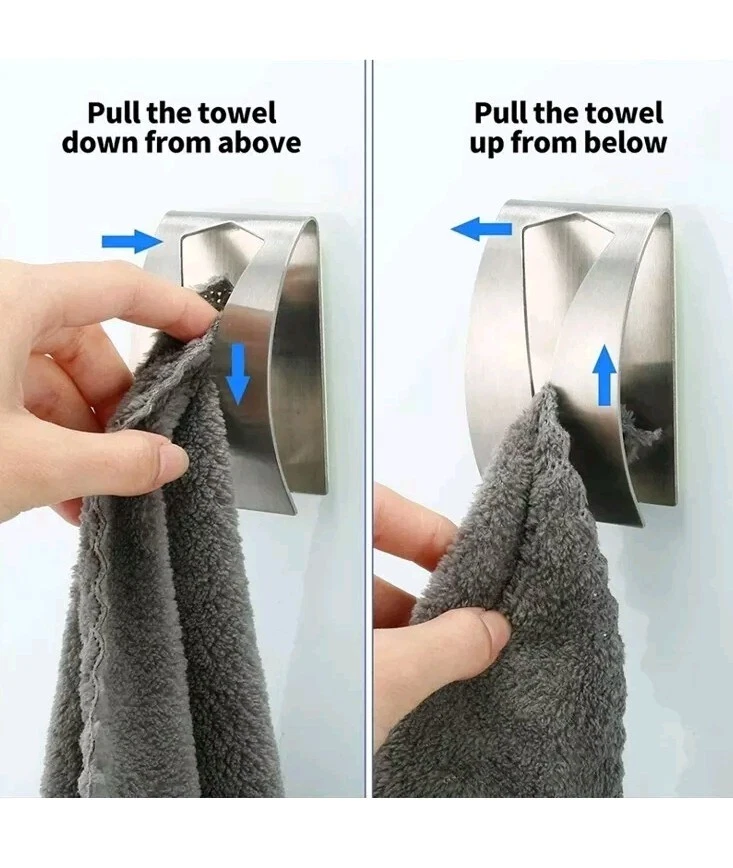 Pull the towel down from above

Pull the towel up from below