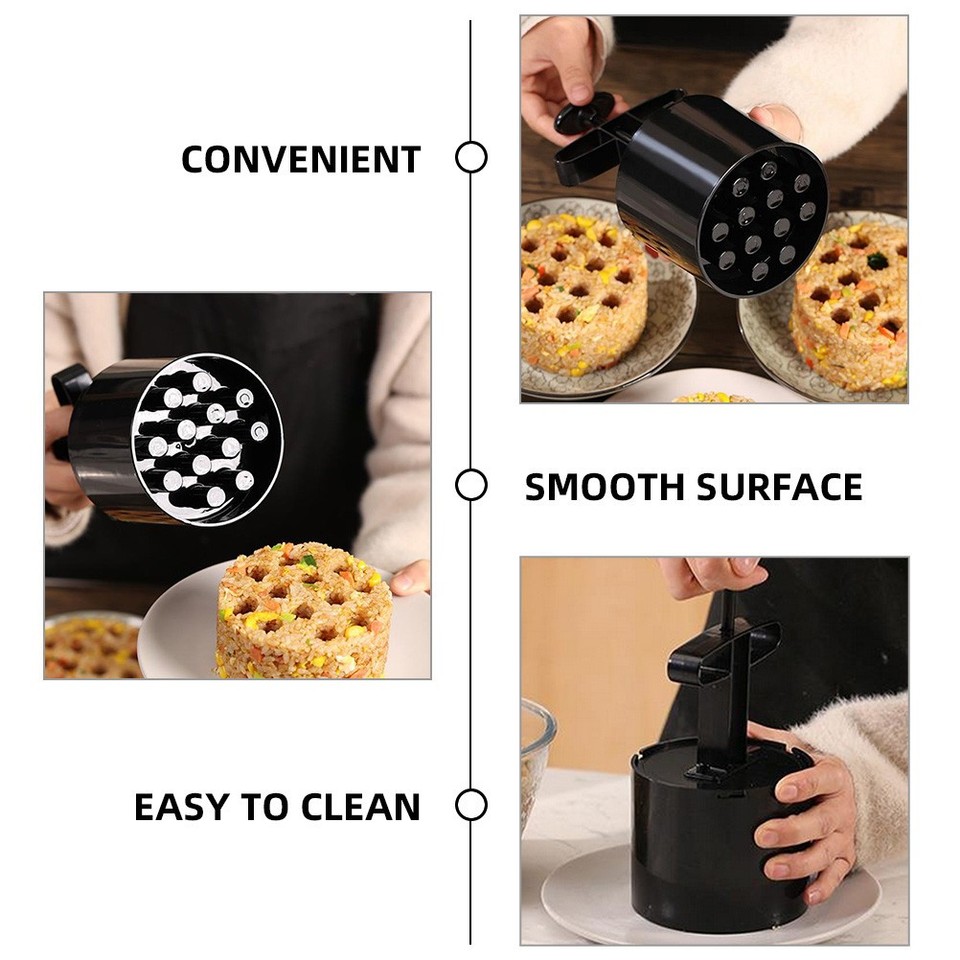 CONVENIENT

SMOOTH SURFACE

EASY TO CLEAN