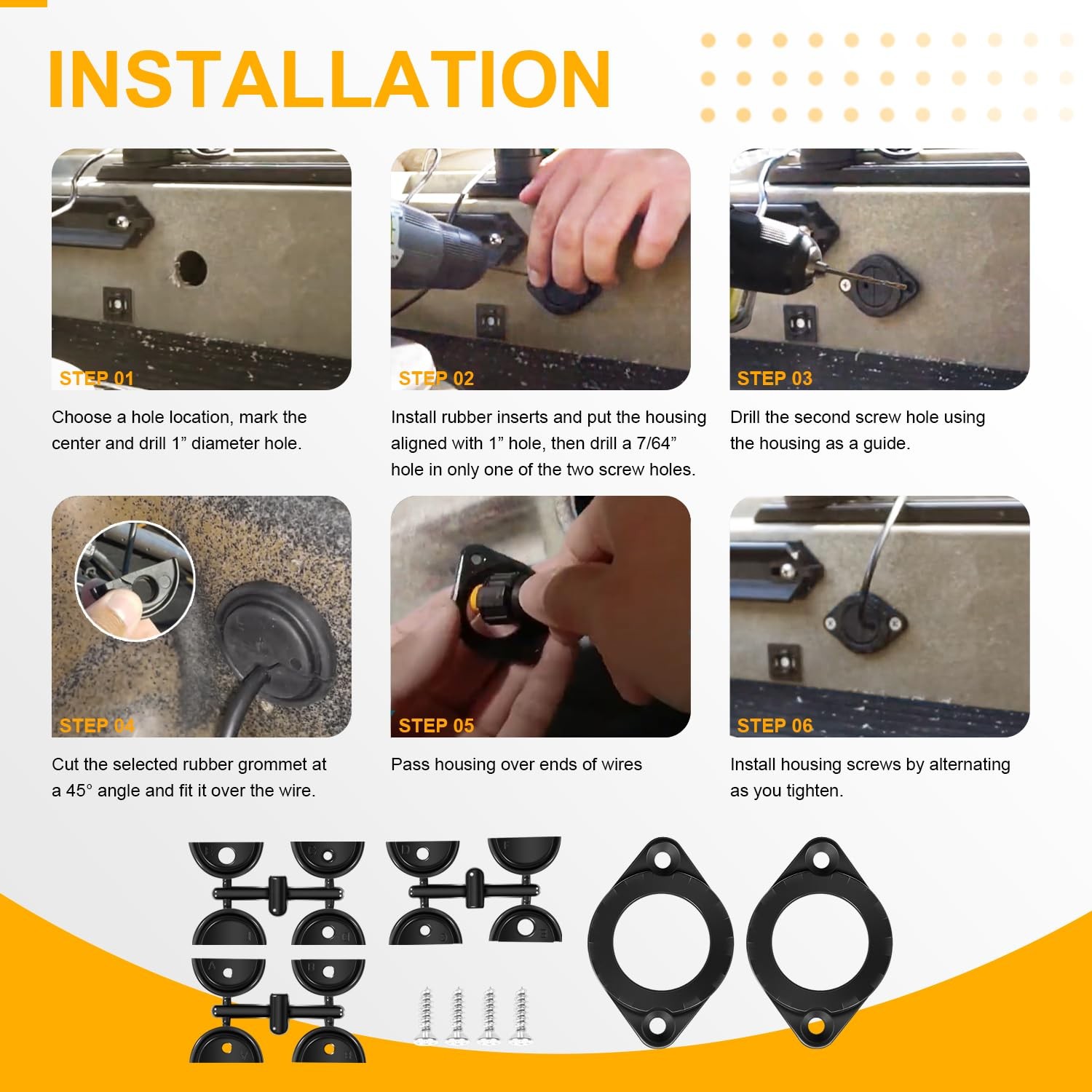 INSTALLATION

STEP 01

Choose a hole location, mark the center and drill 1” diameter hole.

STEP 02

Install rubber inserts and put the housing aligned with 1” hole, then drill a 7/64” hole in only one of the two screw holes.

STEP 03

Drill the second screw hole using the housing as a guide.

STEP 04

Cut the selected rubber grommet at a 45° angle and fit it over the wire.

STEP 05

Pass housing over ends of wires

STEP 06

Install housing screws by alternating as you tighten.