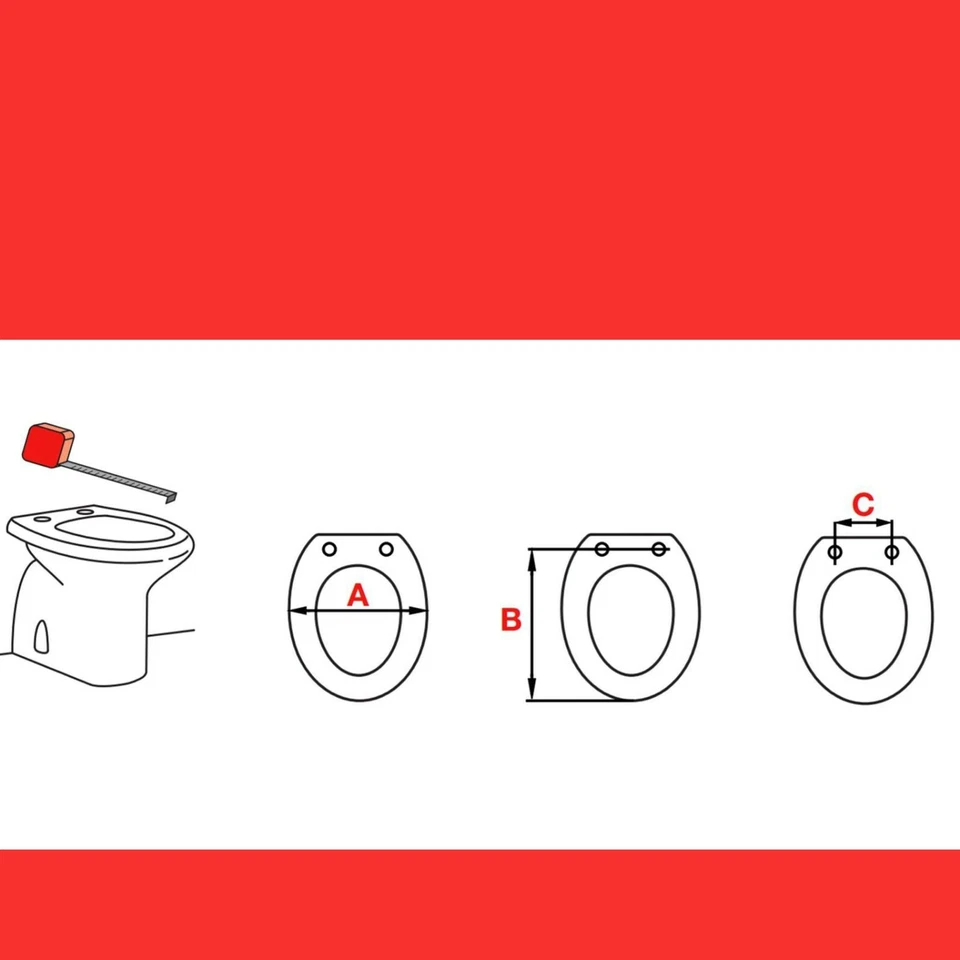 A

B

C