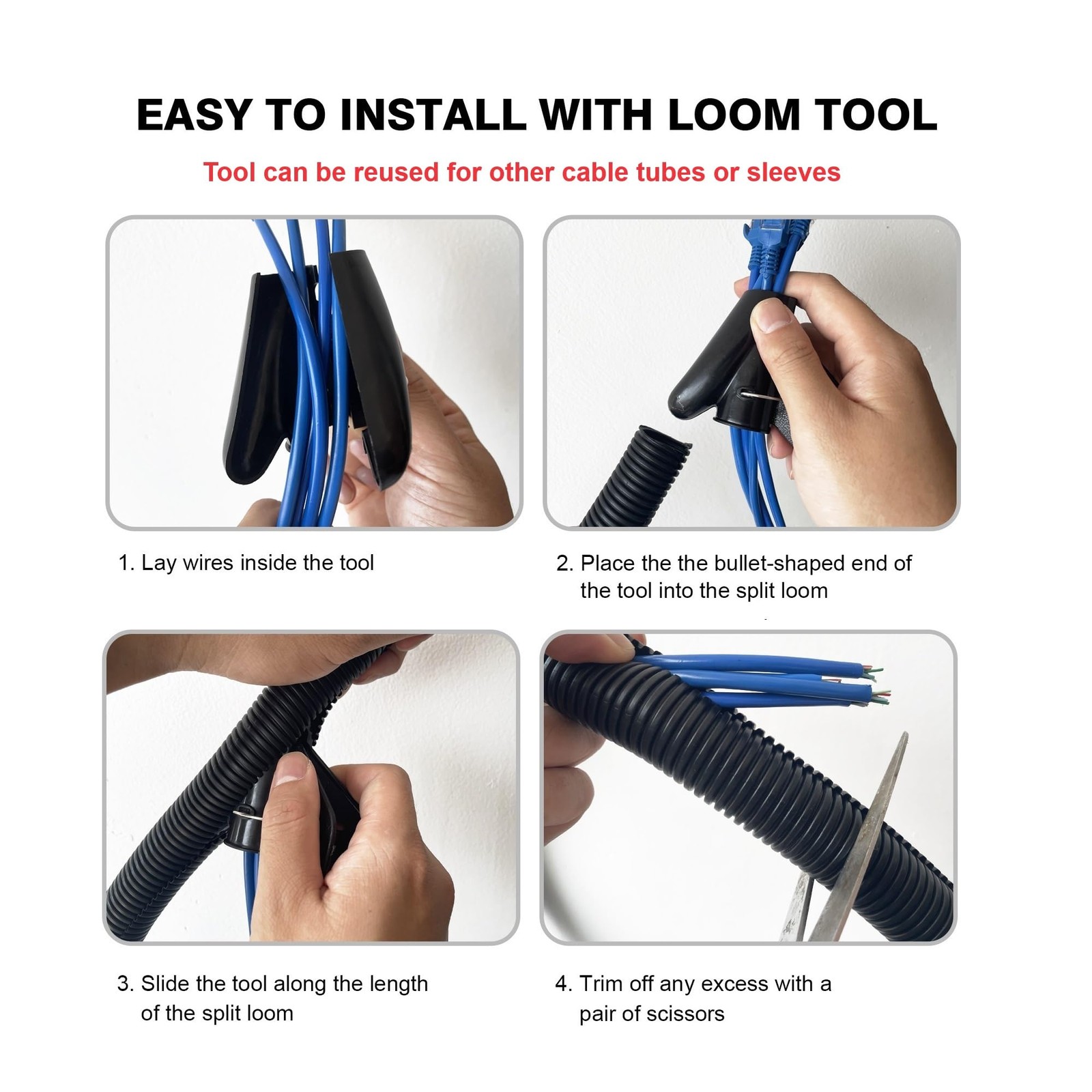 EASY TO INSTALL WITH LOOM TOOL

Tool can be reused for other cable tubes or sleeves

1. Lay wires inside the tool

2. Place the the bullet-shaped end of the tool into the split loom

3. Slide the tool along the length of the split loom

4. Trim off any excess with a pair of scissors