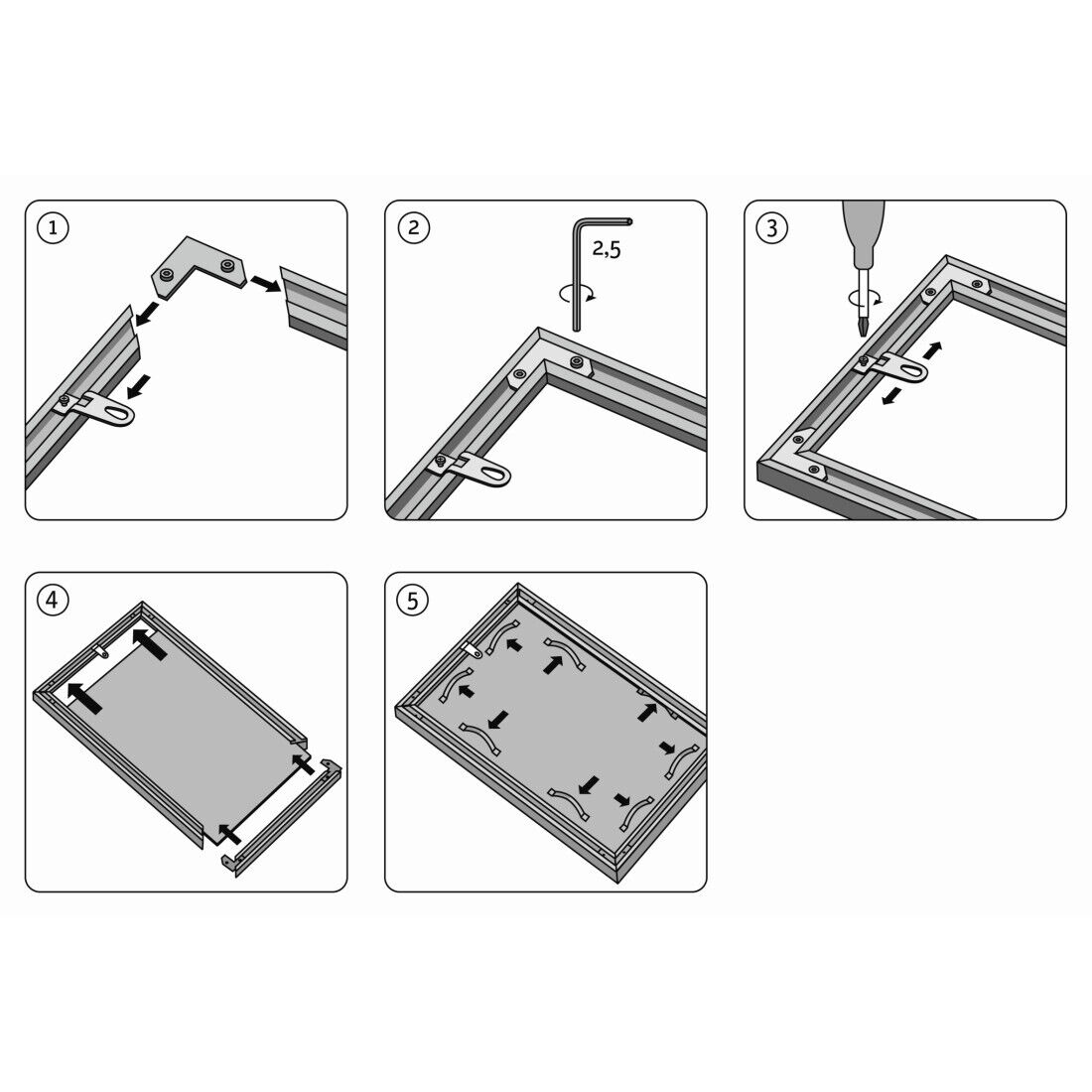 1

2

2,5

3

4

5