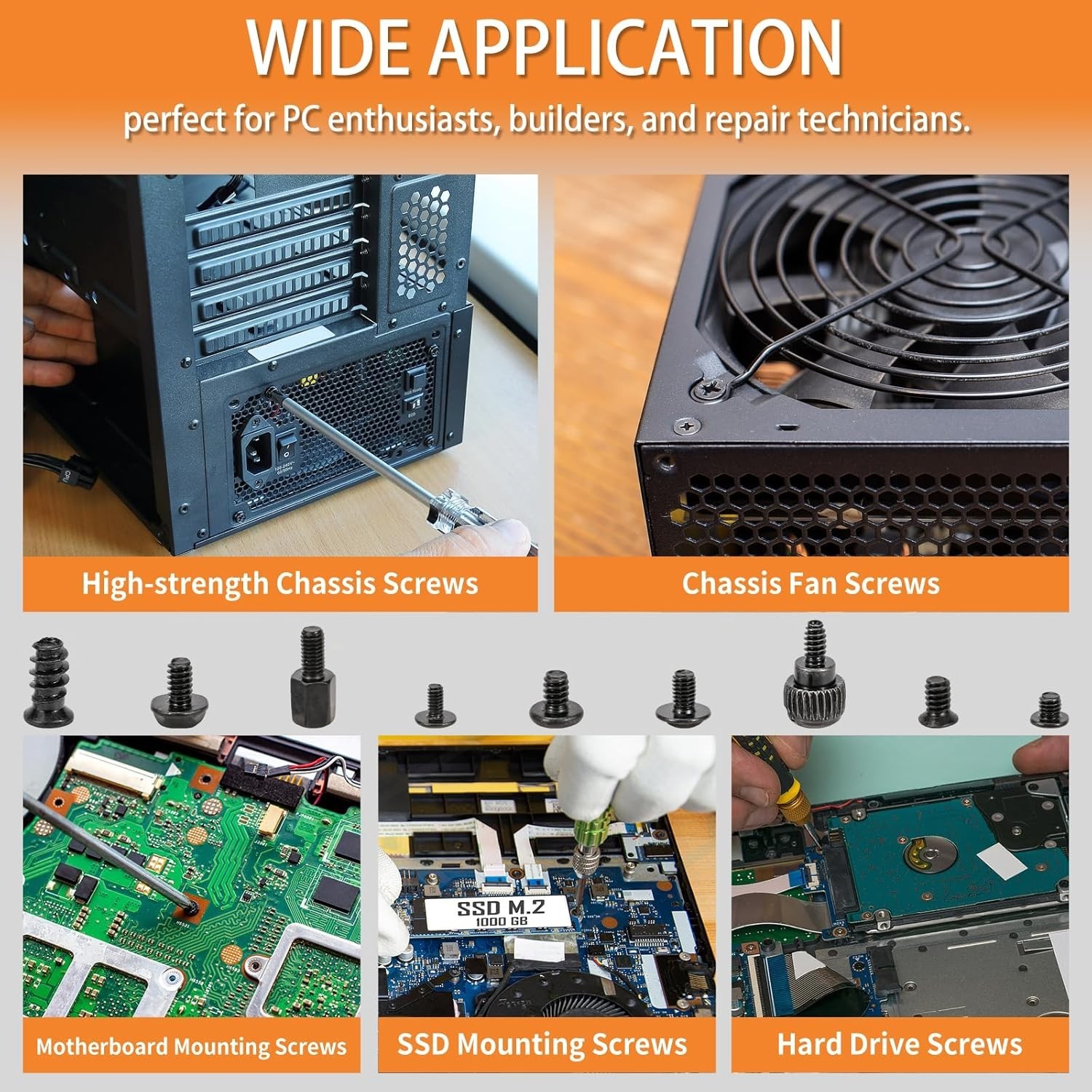 WIDE APPLICATION
perfect for PC enthusiasts, builders, and repair technicians.

High-strength Chassis Screws

Chassis Fan Screws

SSD M.2
1000 GB

Motherboard Mounting Screws

SSD Mounting Screws

Hard Drive Screws