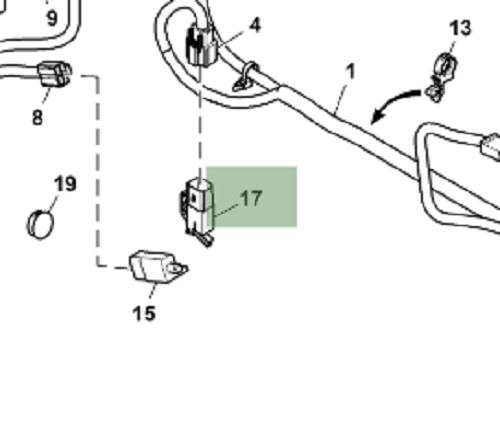 9
4
13
1
8
19
17
15