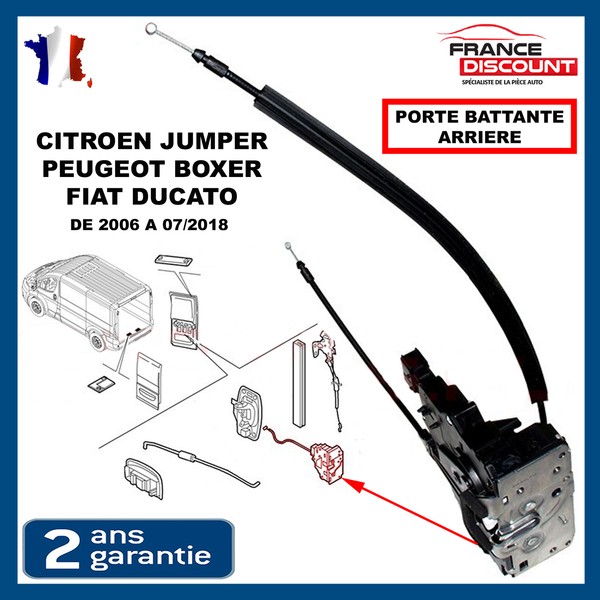 FRANCE DISCOUNT
SPÉCIALISTE DE LA PIÈCE AUTO

PORTE BATTANTE ARRIERE

CITROEN JUMPER
PEUGEOT BOXER
FIAT DUCATO
DE 2006 A 07/2018

2 ans garantie