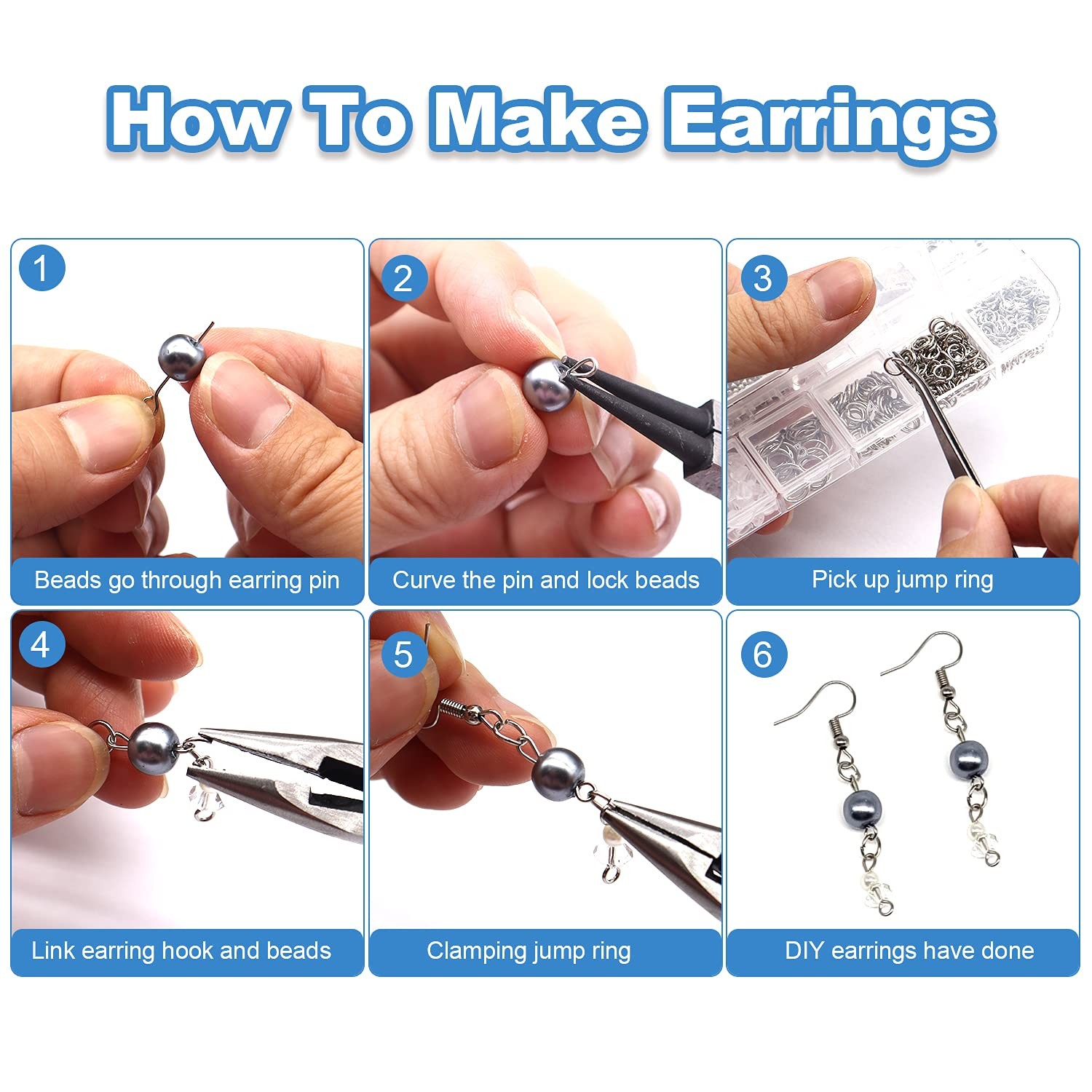 How To Make Earrings

1
Beads go through earring pin

2
Curve the pin and lock beads

3
Pick up jump ring

4
Link earring hook and beads

5
Clamping jump ring

6
DIY earrings have done