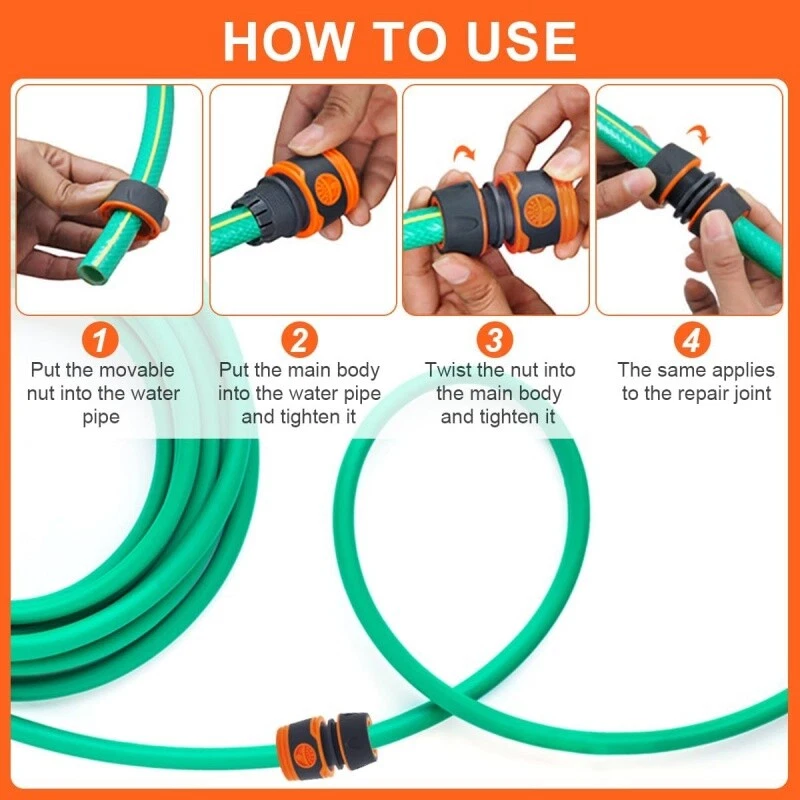 HOW TO USE

1
Put the movable nut into the water pipe

2
Put the main body into the water pipe and tighten it

3
Twist the nut into the main body and tighten it

4
The same applies to the repair joint