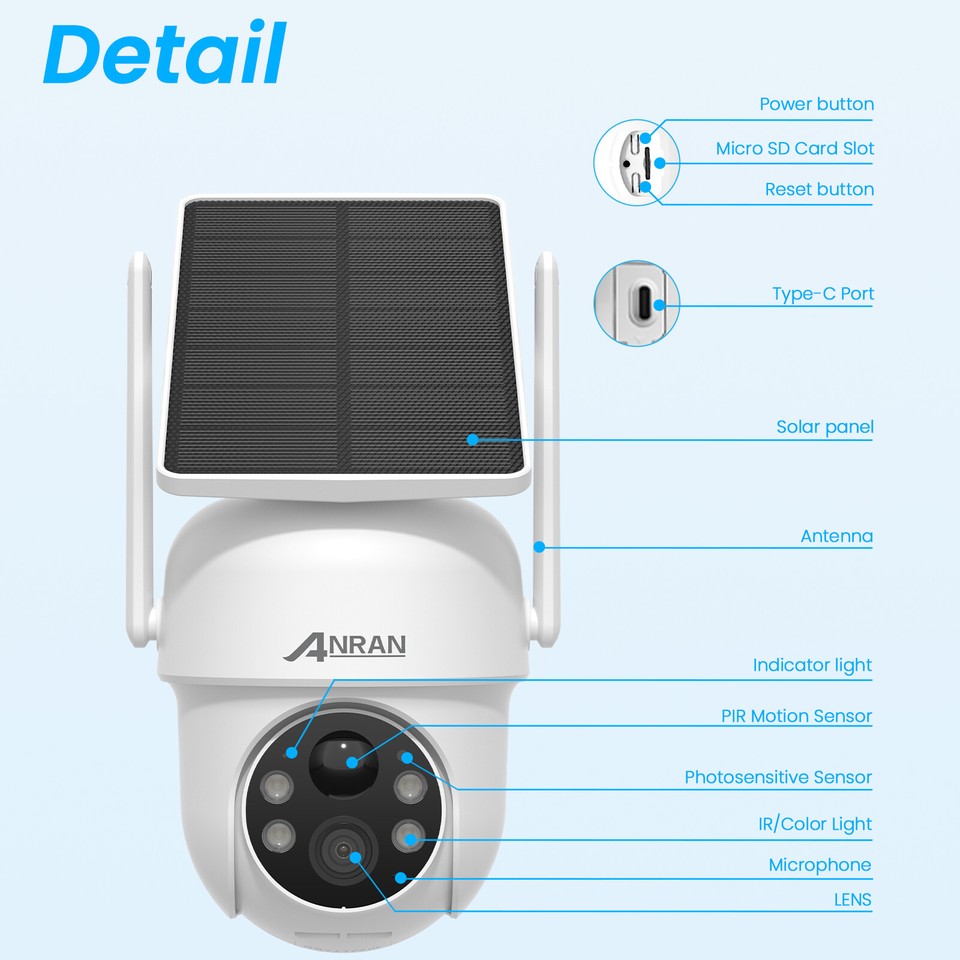 Detail

Power button

Micro SD Card Slot

Reset button

Type-C Port

Solar panel

Antenna

ANRAN

Indicator light

PIR Motion Sensor

Photosensitive Sensor

IR/Color Light

Microphone

LENS