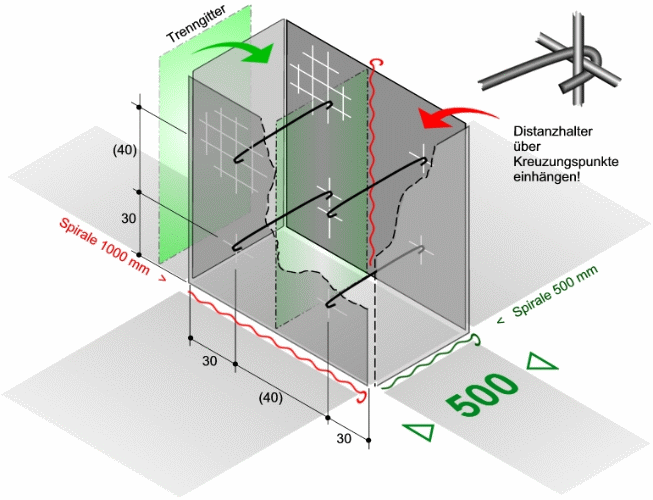 Trenngitter

Distanzhalter über Kreuzungspunkte einhängen!

(40)

30

Spirale 1000 mm >

< Spirale 500 mm

30

(40)

30

500