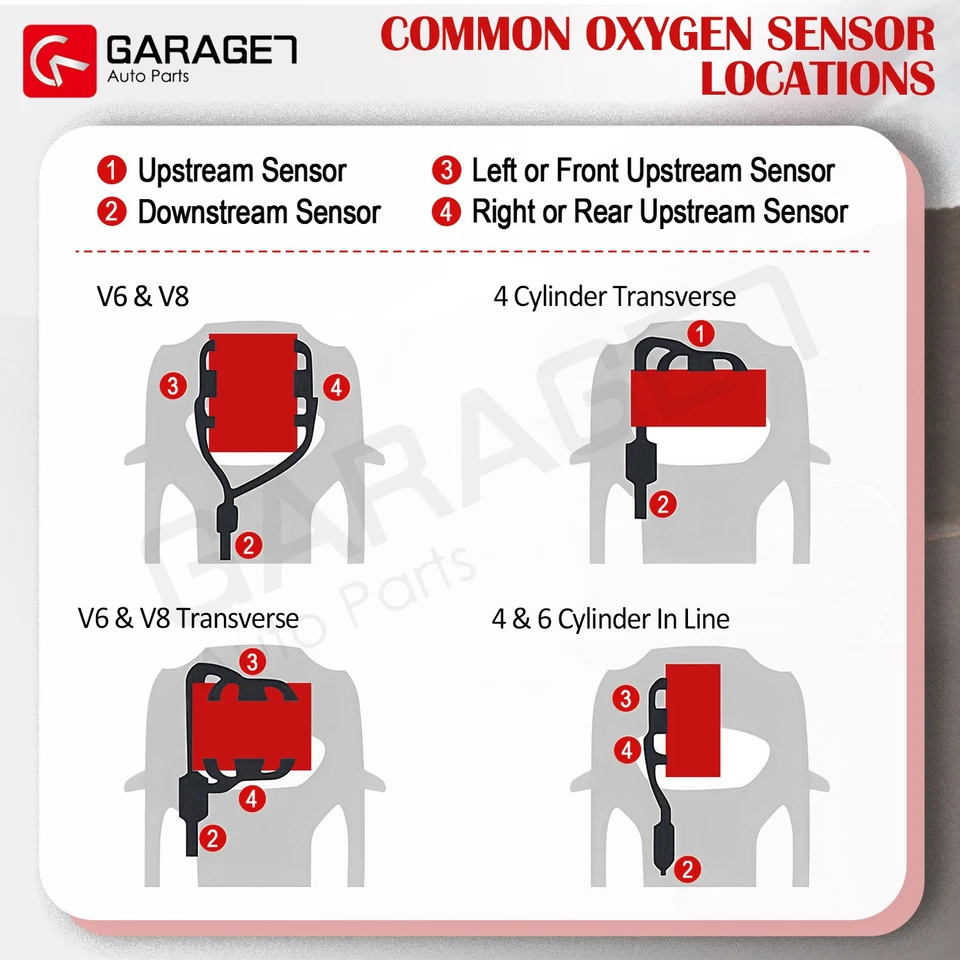 GARAGE7
Auto Parts

COMMON OXYGEN SENSOR LOCATIONS

1 Upstream Sensor
2 Downstream Sensor
3 Left or Front Upstream Sensor
4 Right or Rear Upstream Sensor

V6 & V8
3
4
2

4 Cylinder Transverse
1
2

V6 & V8 Transverse
3
4
2

4 & 6 Cylinder In Line
3
4
2

GARAGE7
Auto Parts