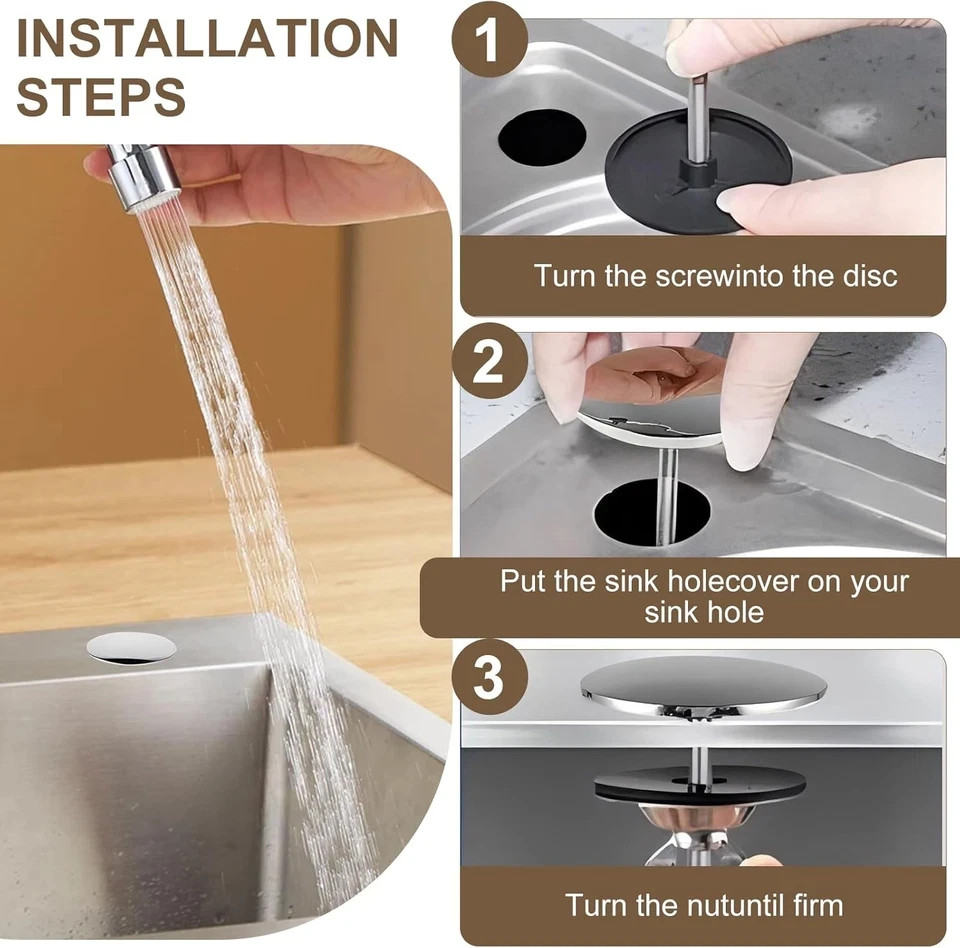 INSTALLATION STEPS

1

Turn the screwinto the disc

2

Put the sink holecover on your sink hole

3

Turn the nutuntil firm